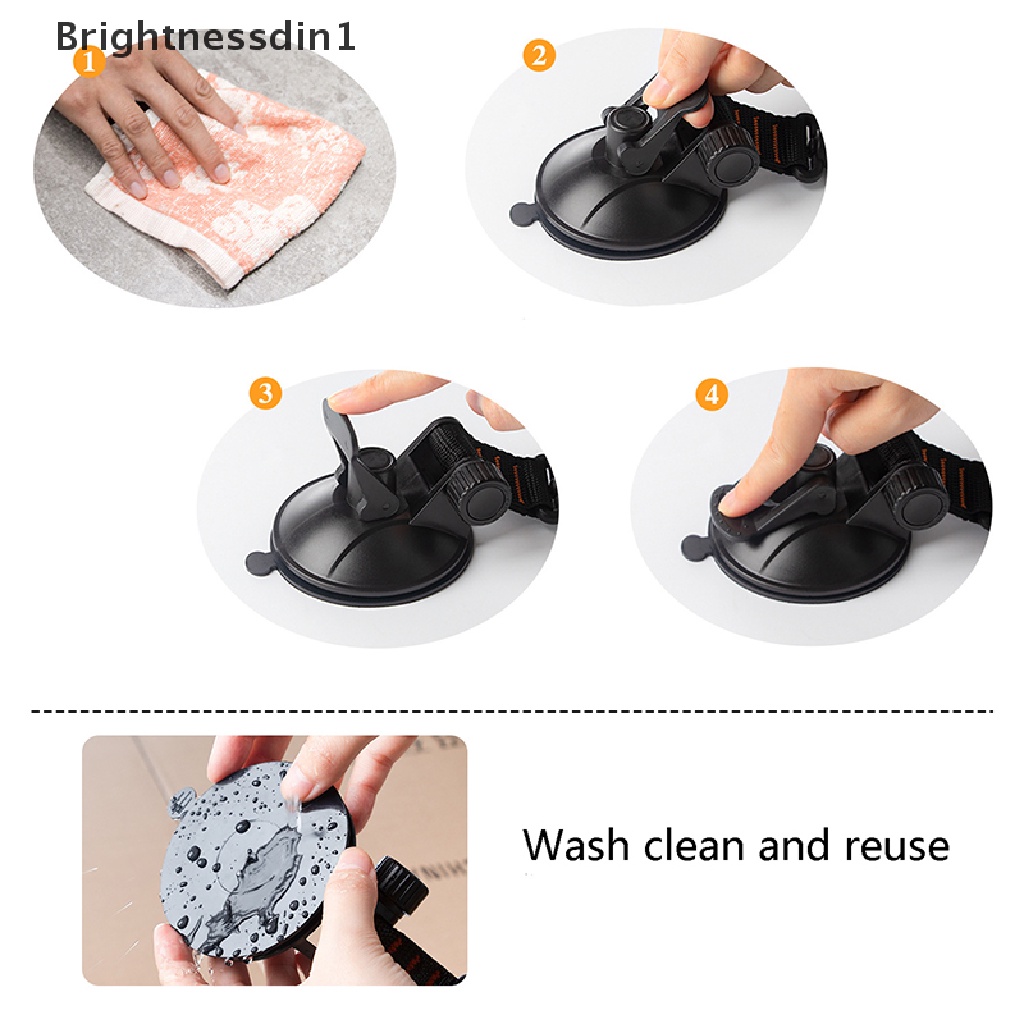 Brightnessdin1

1

2

3

4

Wash clean and reuse