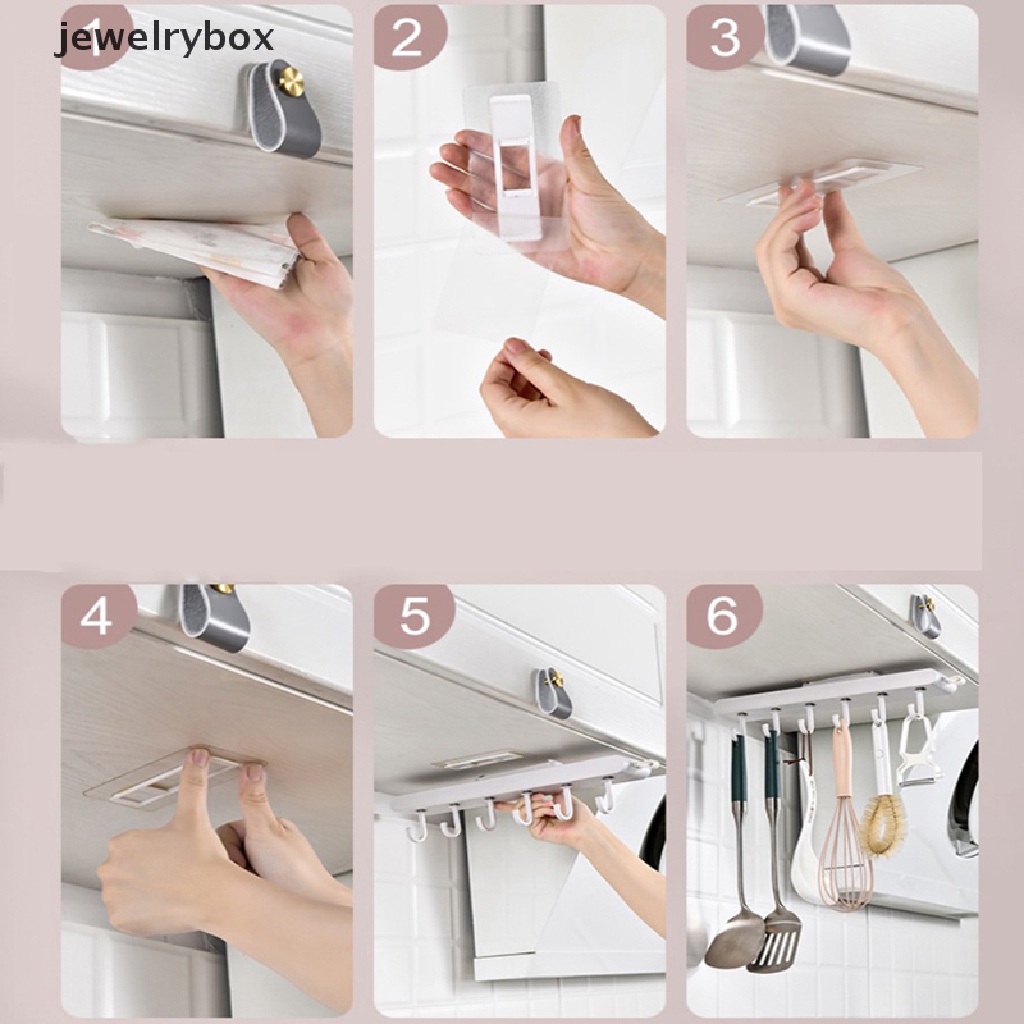 jewelrybox
1
2
3
4
5
6