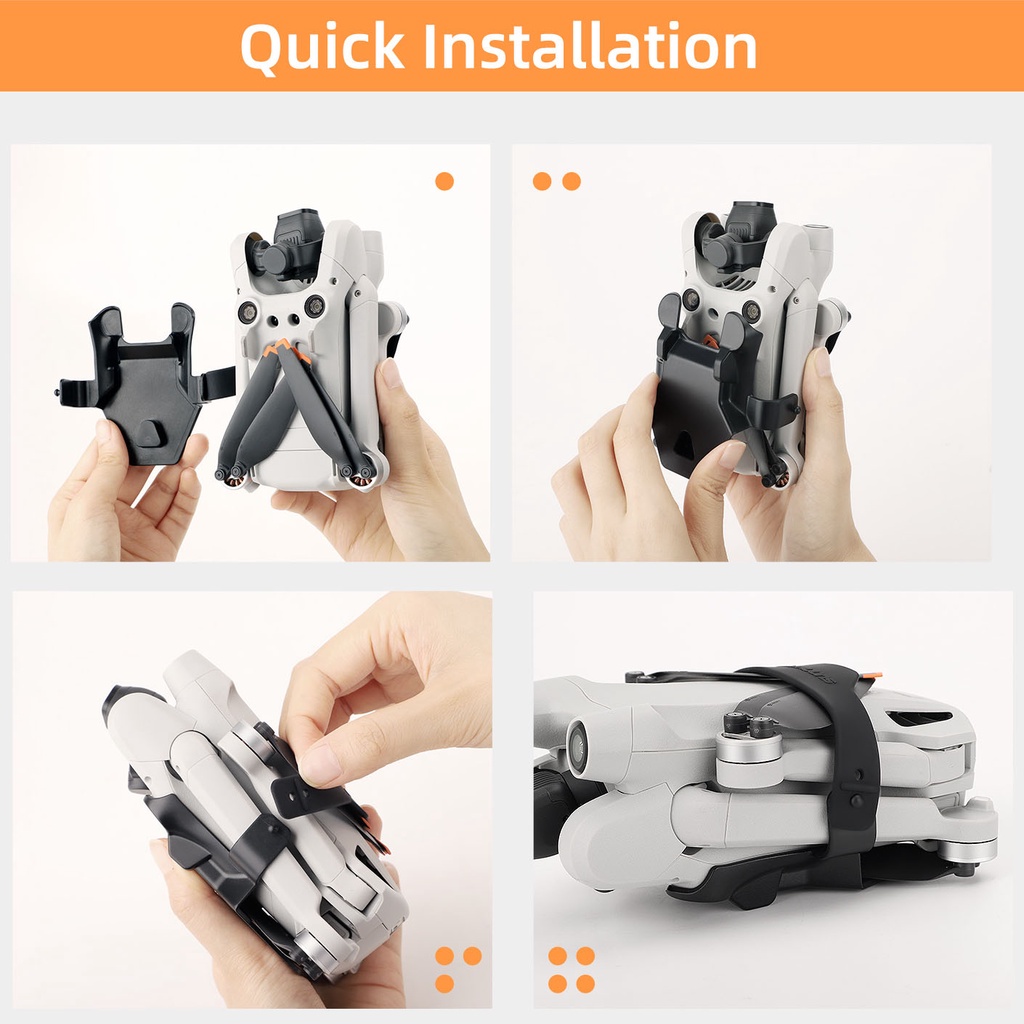 Quick Installation