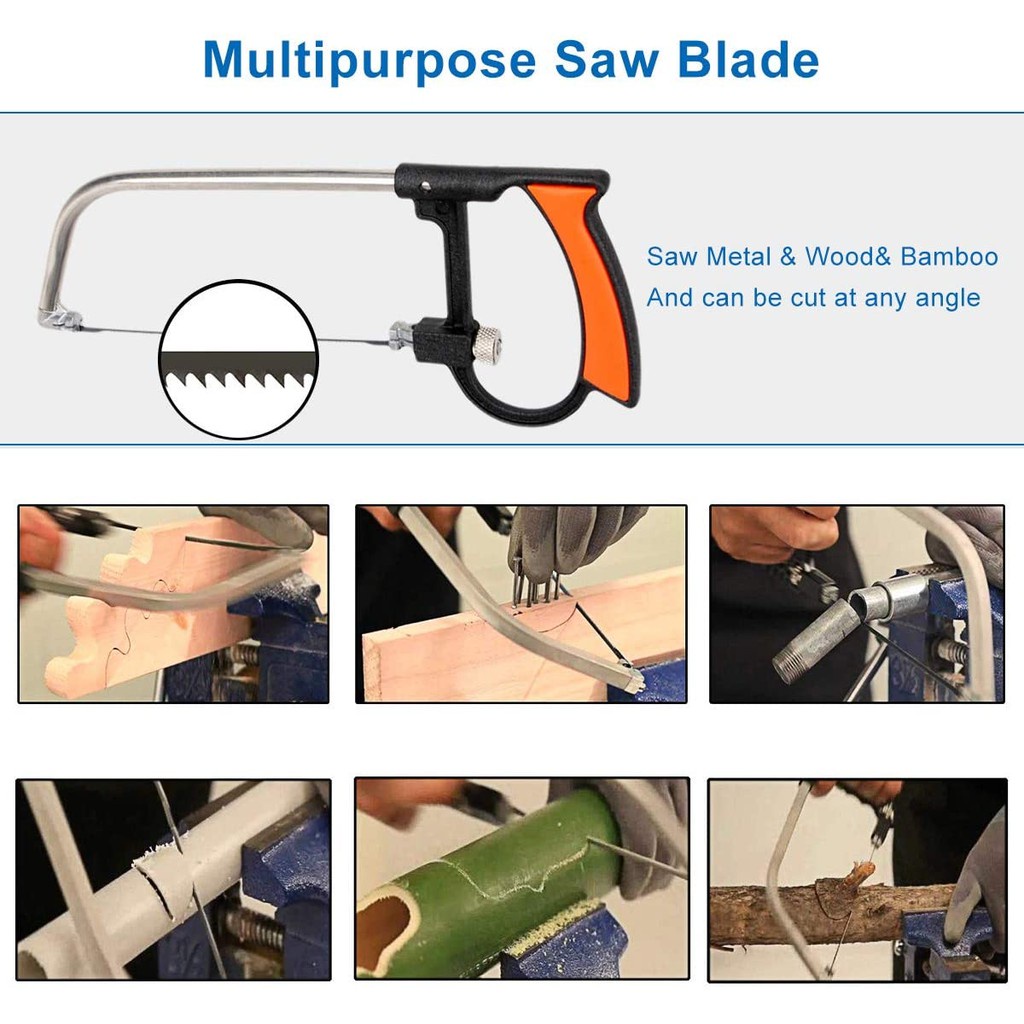 Multipurpose Saw Blade

Saw Metal & Wood& Bamboo
And can be cut at any angle