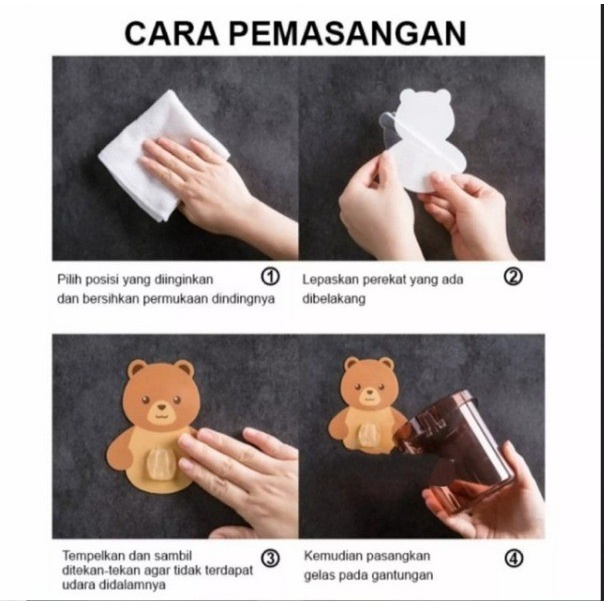 CARA PEMASANGAN

Pilih posisi yang diinginkan dan bersihkan permukaan dindingnya ①

Lepaskan perekat yang ada dibelakang ②

Tempelkan dan sambil ditekan-tekan agar tidak terdapat udara didalamnya ③

Kemudian pasangkan gelas pada gantungan ④