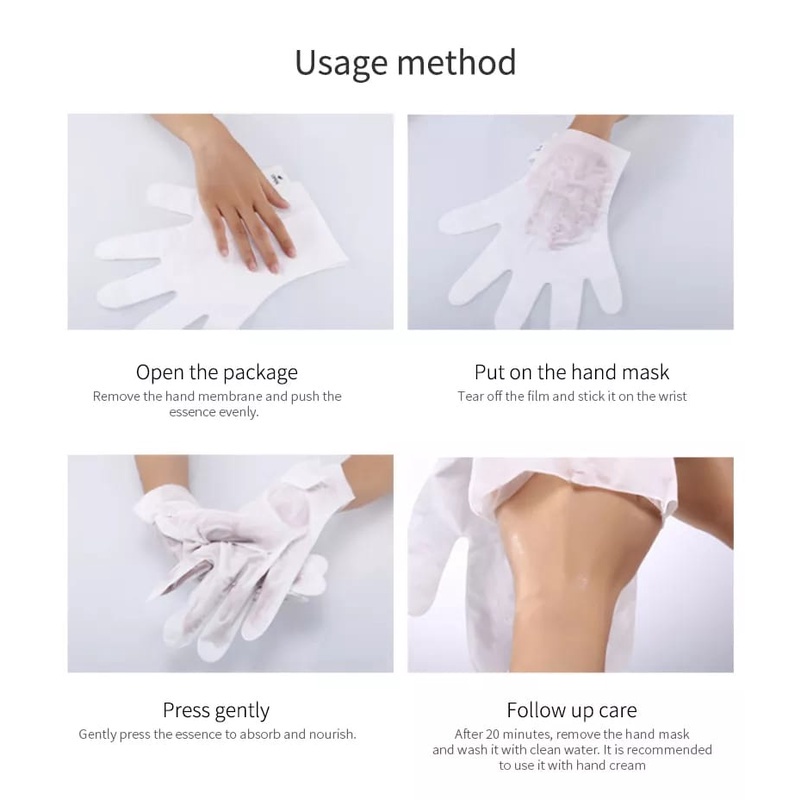 Usage method

Open the package
Remove the hand membrane and push the essence evenly.

Put on the hand mask
Tear off the film and stick it on the wrist

Press gently
Gently press the essence to absorb and nourish.

Follow up care
After 20 minutes, remove the hand mask and wash it with clean water. It is recommended to use it with hand cream