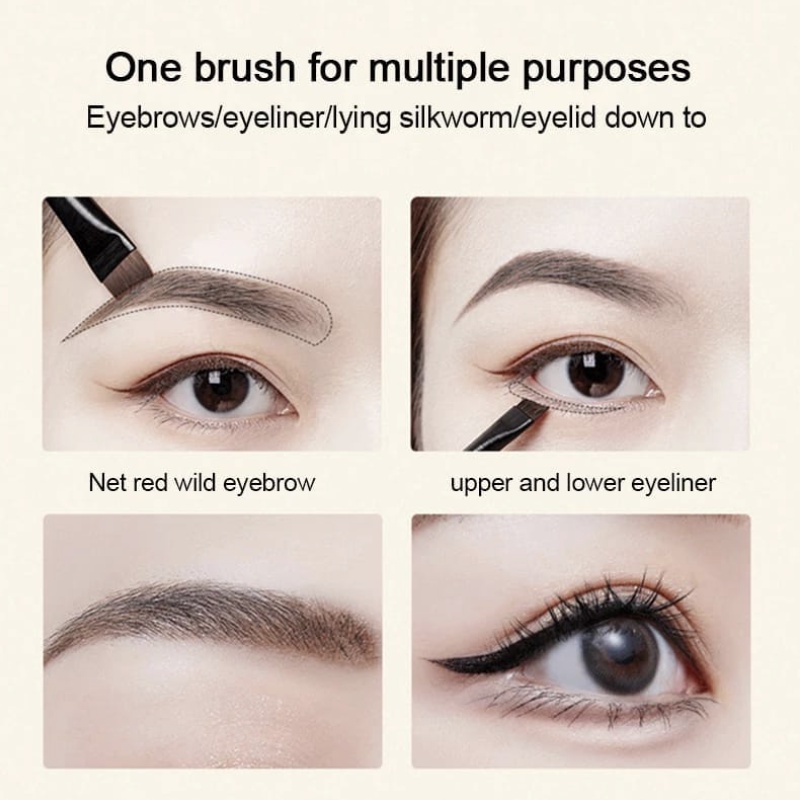 One brush for multiple purposes

Eyebrows/eyeliner/lying silkworm/eyelid down to

Net red wild eyebrow

upper and lower eyeliner