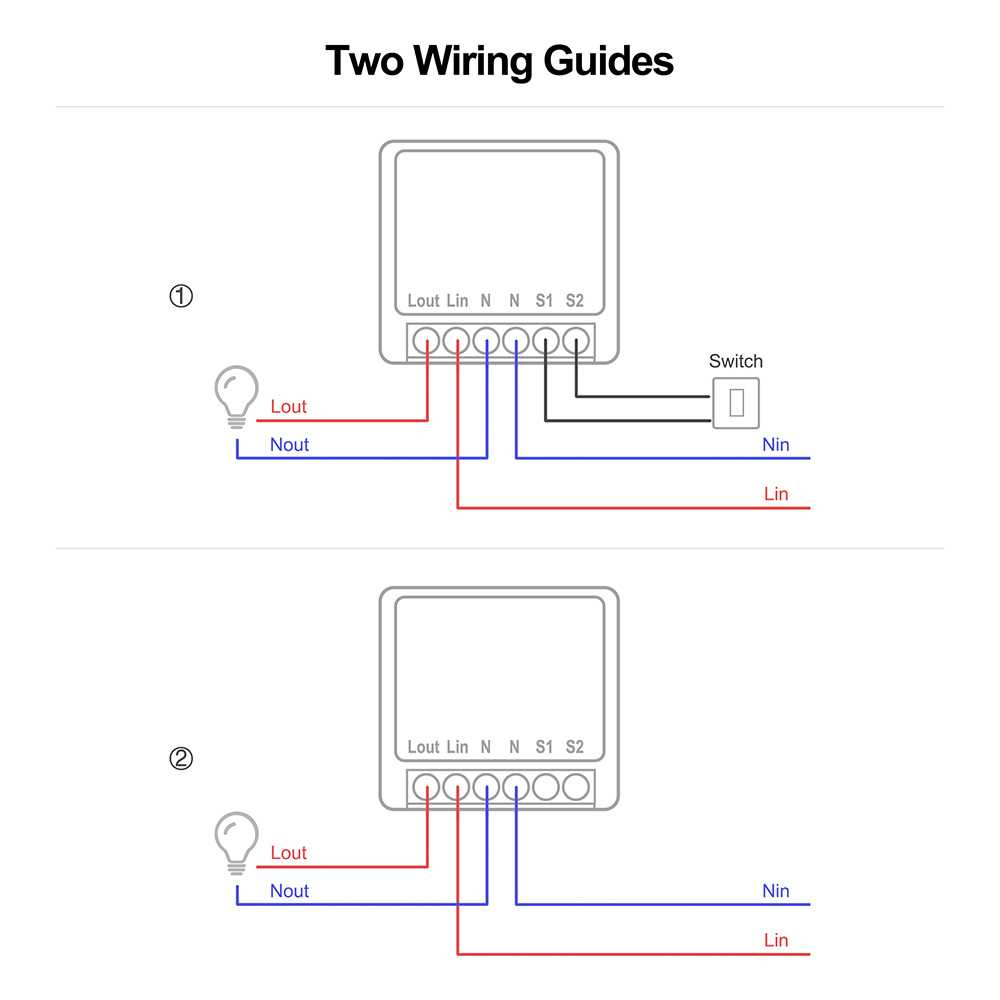 Two Wiring Guides

①

Lout Lin N N S1 S2

Switch

Lout

Nout

Nin

Lin

②

Lout Lin N N S1 S2

Lout

Nout

Nin

Lin