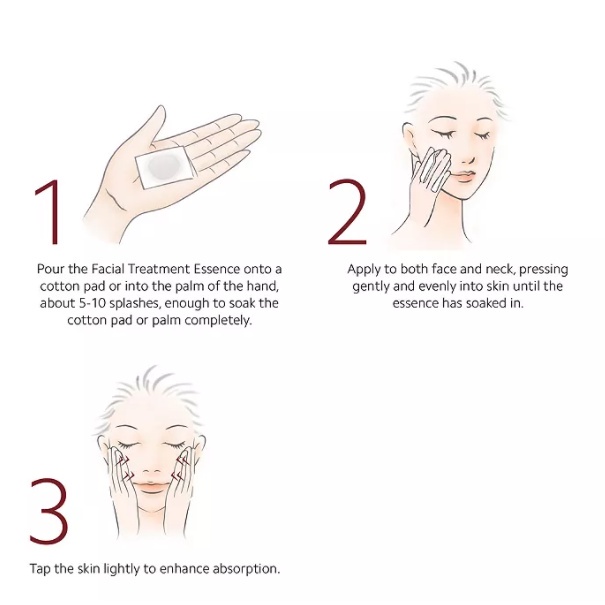 1

Pour the Facial Treatment Essence onto a cotton pad or into the palm of the hand, about 5-10 splashes, enough to soak the cotton pad or palm completely.

2

Apply to both face and neck, pressing gently and evenly into skin until the essence has soaked in.

3

Tap the skin lightly to enhance absorption.