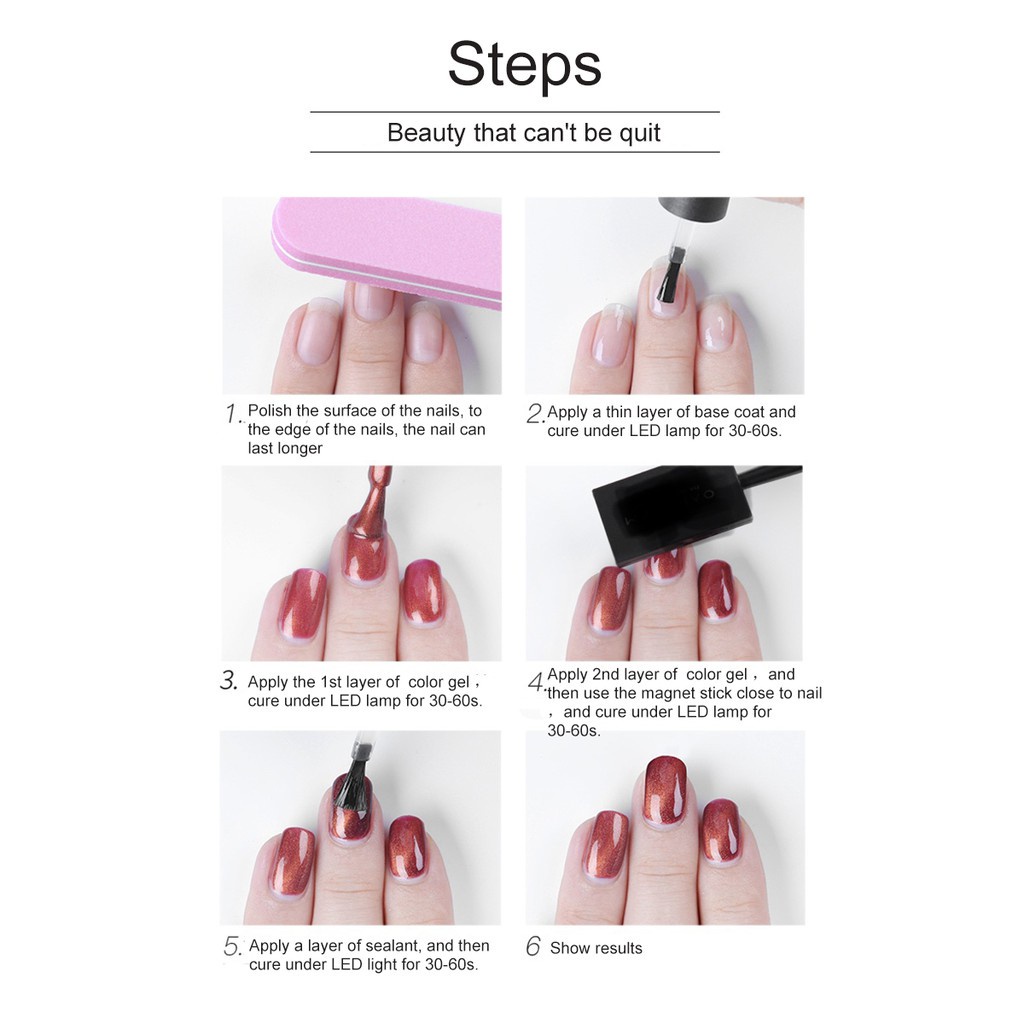 Steps

Beauty that can't be quit

1. Polish the surface of the nails, to the edge of the nails, the nail can last longer

2. Apply a thin layer of base coat and cure under LED lamp for 30-60s.

3. Apply the 1st layer of color gel， cure under LED lamp for 30-60s.

4. Apply 2nd layer of color gel， and then use the magnet stick close to nail， and cure under LED lamp for 30-60s.

5. Apply a layer of sealant, and then cure under LED light for 30-60s.

6 Show results