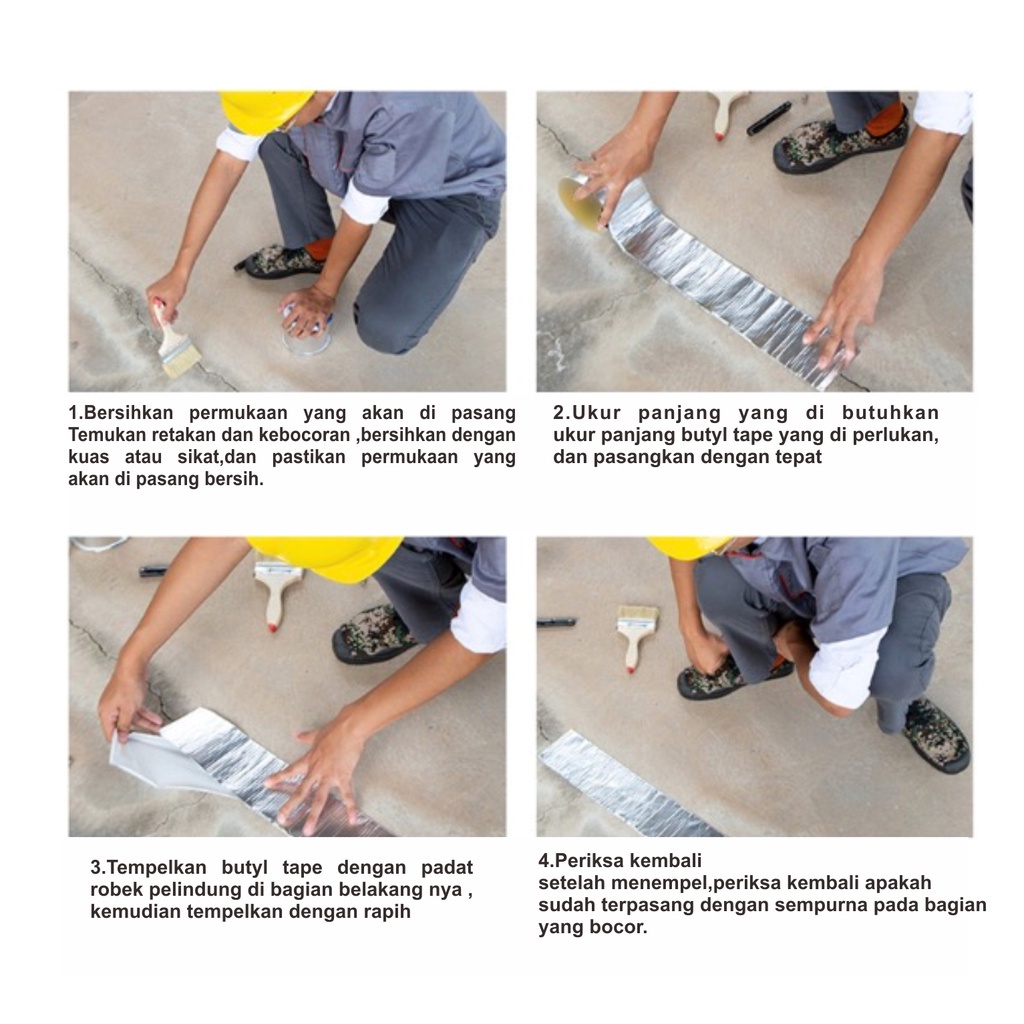 1.Bersihkan permukaan yang akan di pasang Temukan retakan dan kebocoran ,bersihkan dengan kuas atau sikat,dan pastikan permukaan yang akan di pasang bersih.

2.Ukur panjang yang di butuhkan ukur panjang butyl tape yang di perlukan, dan pasangkan dengan tepat

3.Tempelkan butyl tape dengan padat robek pelindung di bagian belakang nya , kemudian tempelkan dengan rapih

4.Periksa kembali
setelah menempel,periksa kembali apakah sudah terpasang dengan sempurna pada bagian yang bocor.