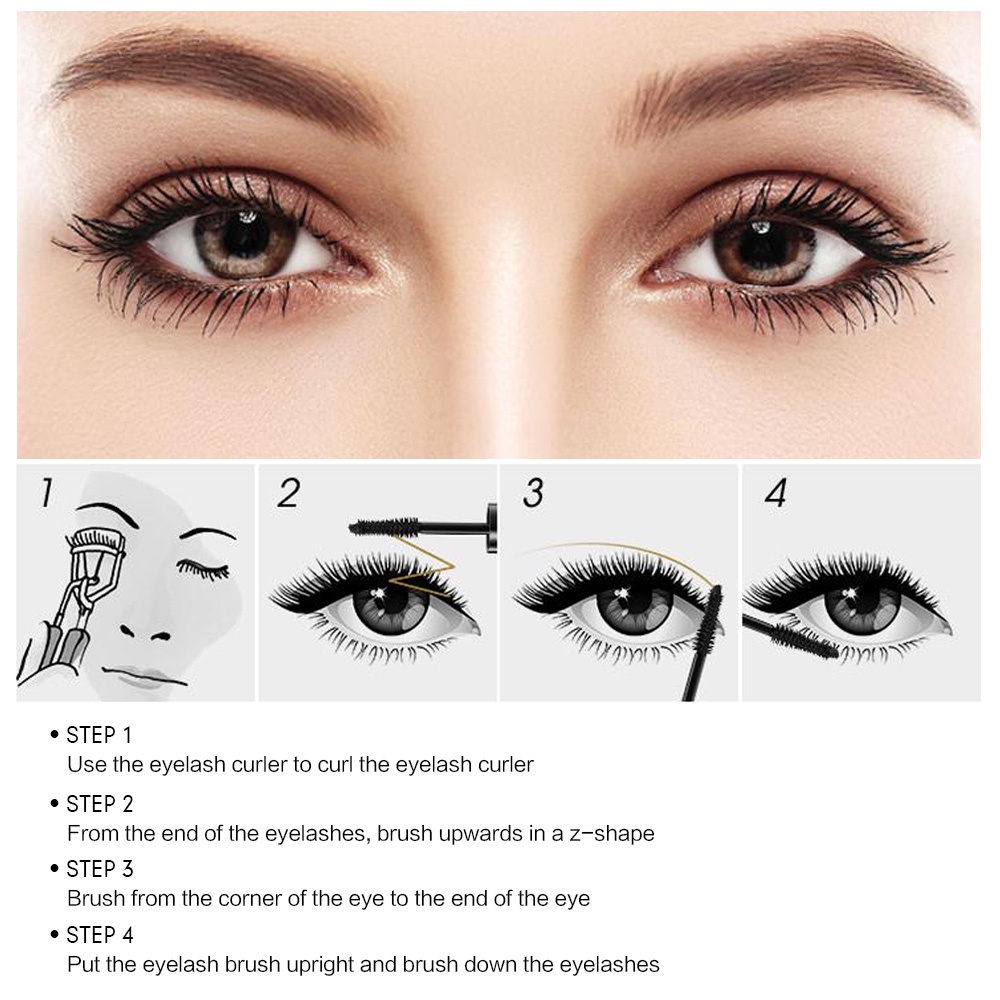 1

2

3

4

• STEP 1
Use the eyelash curler to curl the eyelash curler

• STEP 2
From the end of the eyelashes, brush upwards in a z-shape

• STEP 3
Brush from the corner of the eye to the end of the eye

• STEP 4
Put the eyelash brush upright and brush down the eyelashes