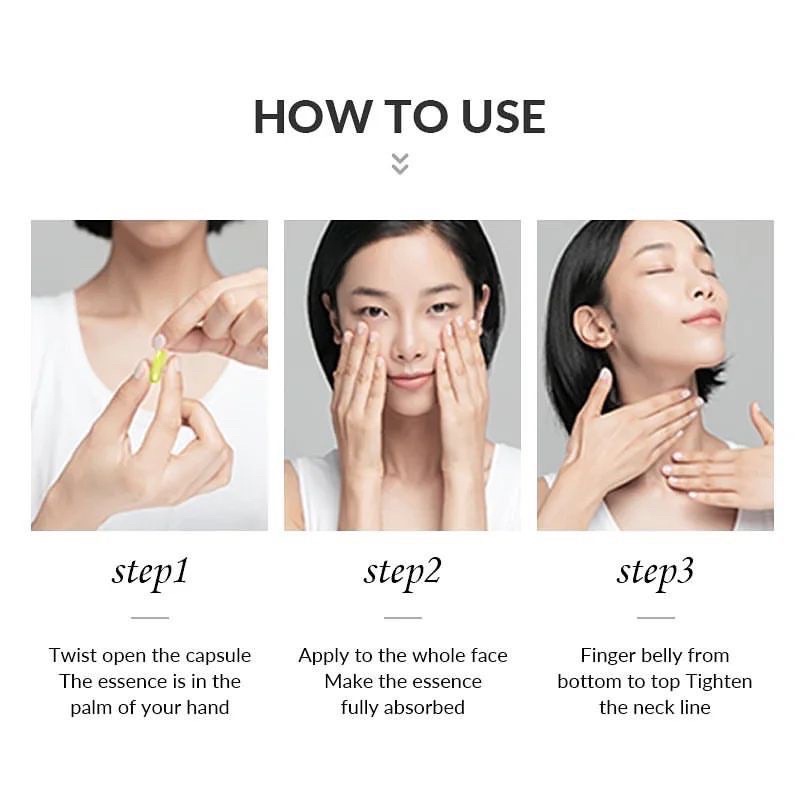 HOW TO USE

step1

Twist open the capsule The essence is in the palm of your hand

step2

Apply to the whole face Make the essence fully absorbed

step3

Finger belly from bottom to top Tighten the neck line