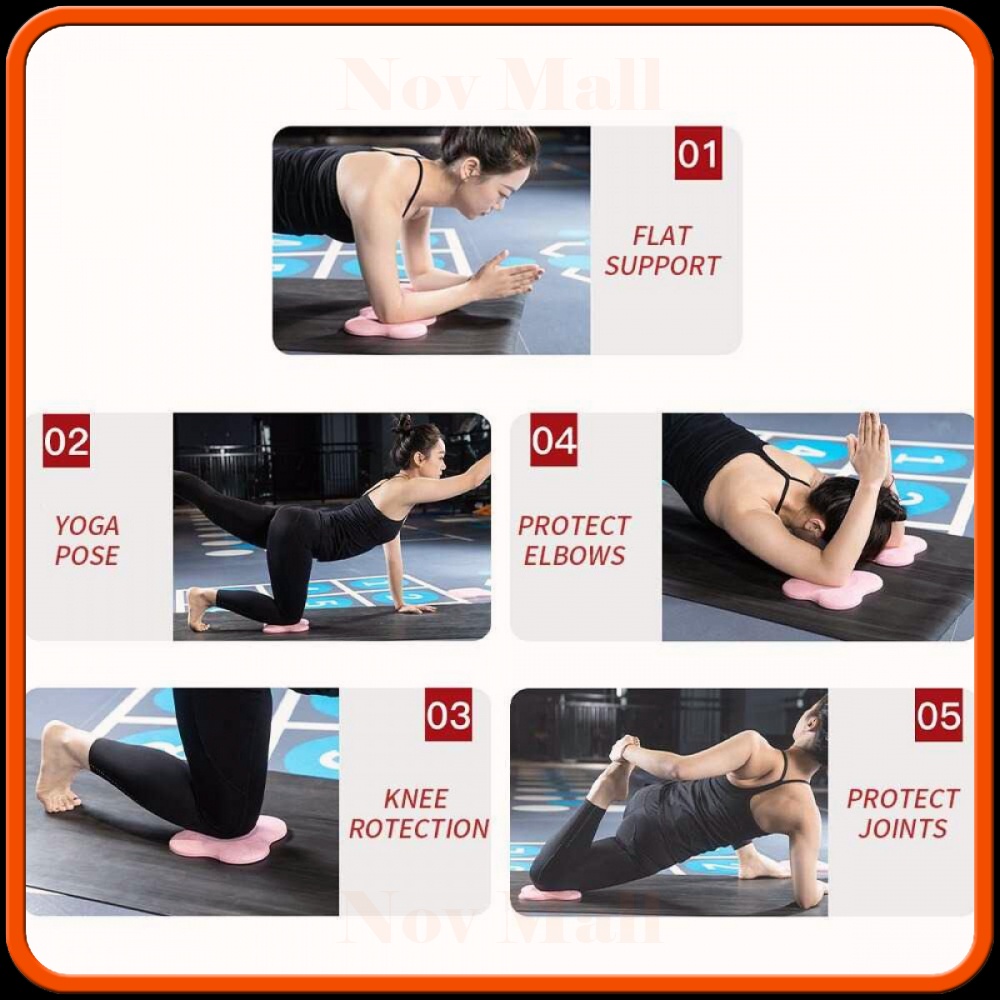 Nov Mall

01

FLAT SUPPORT

02

YOGA POSE

04

PROTECT ELBOWS

03

KNEE ROTECTION

05

PROTECT JOINTS

Nov Mall