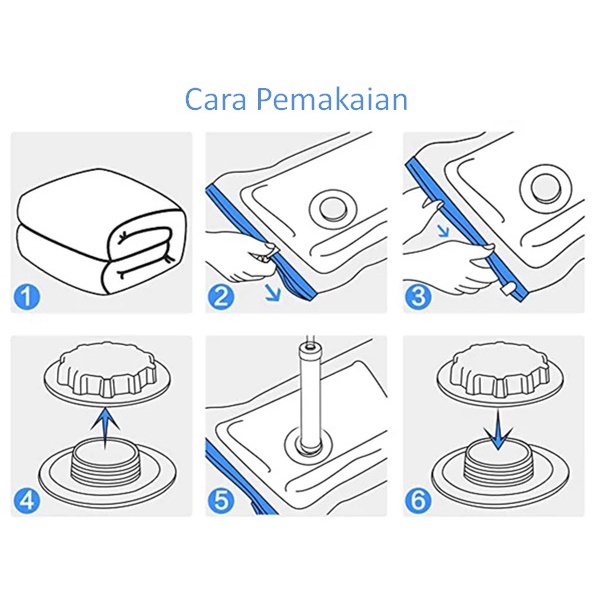 Cara Pemakaian

1

2

3

4

5

6