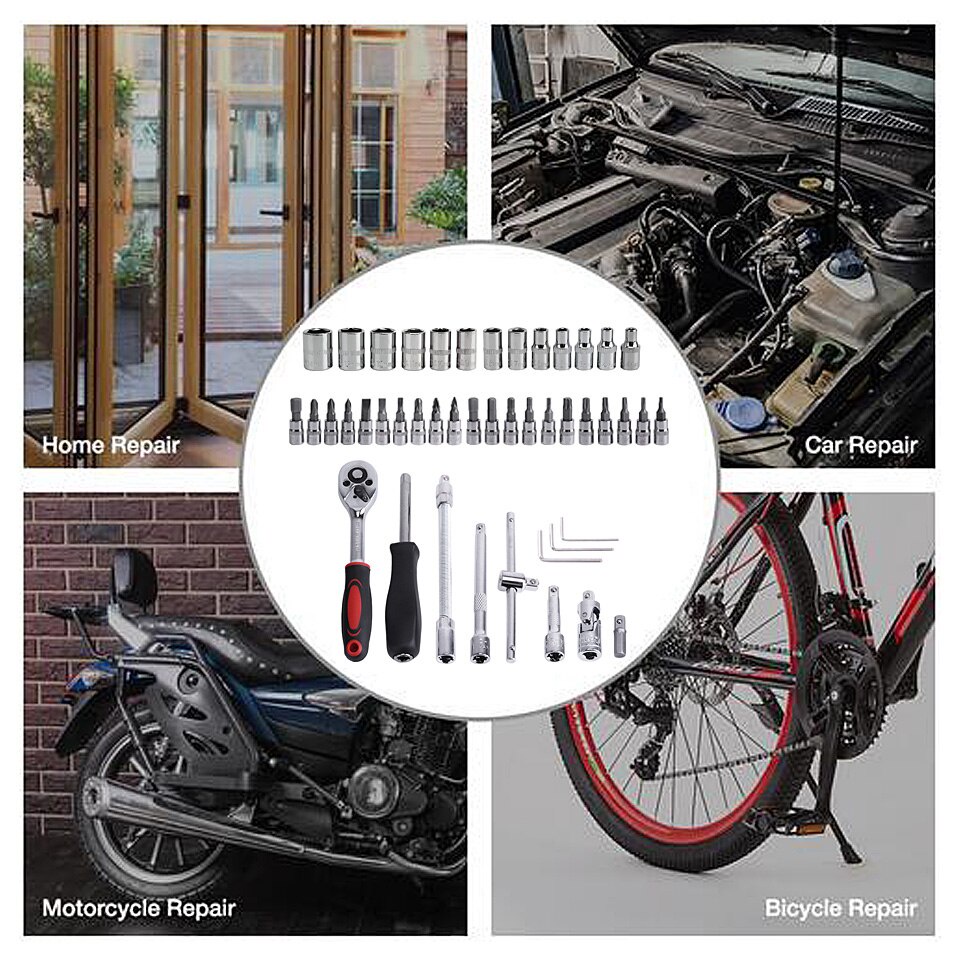 Home Repair

Car Repair

Motorcycle Repair

Bicycle Repair