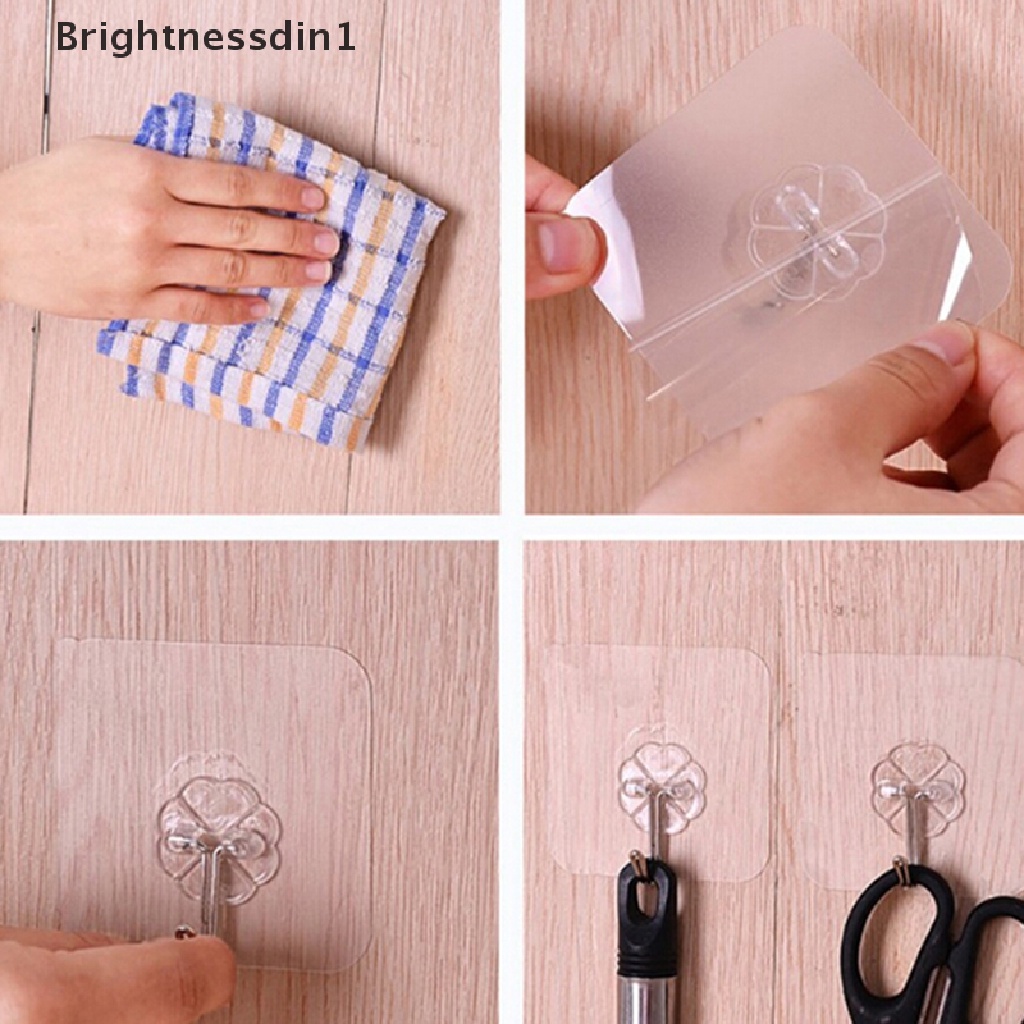 Brightnessdin1