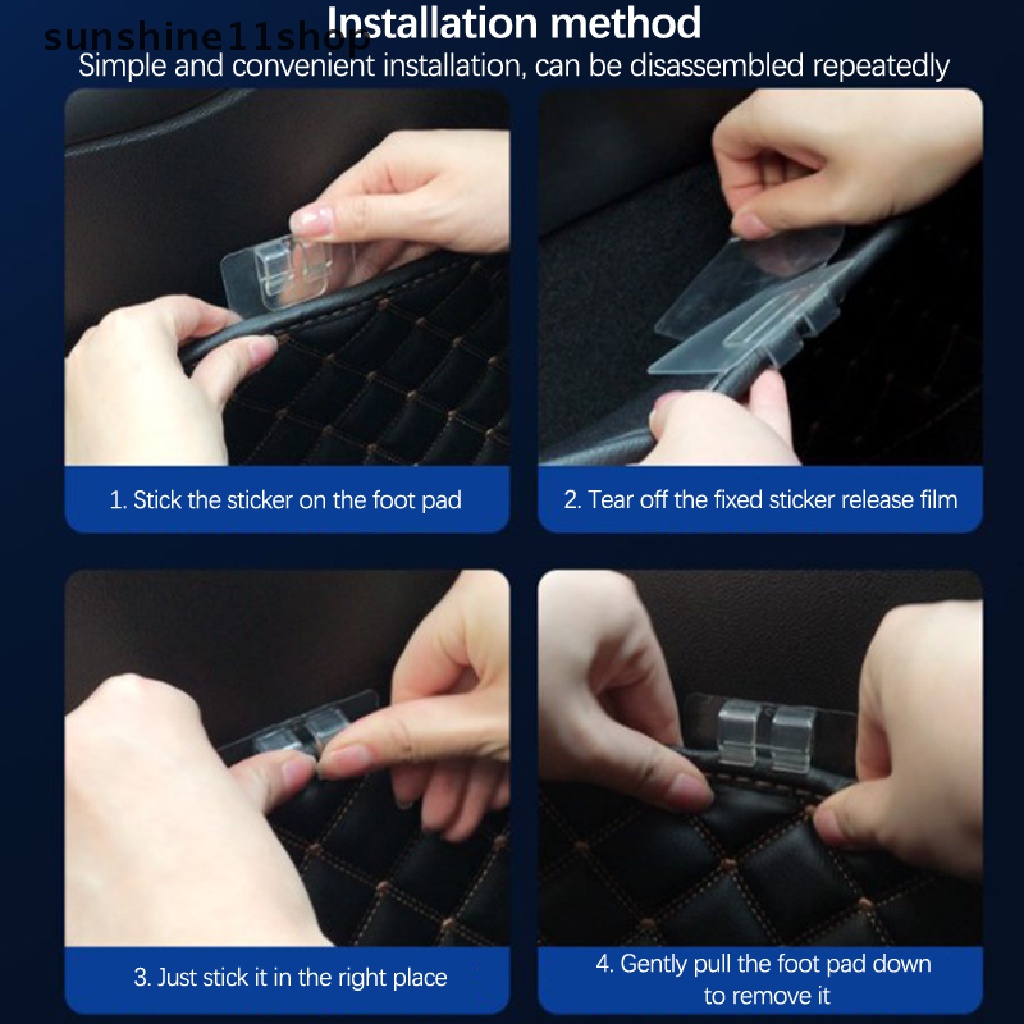 sunshine11shop

Installation method

Simple and convenient installation, can be disassembled repeatedly

1. Stick the sticker on the foot pad

2. Tear off the fixed sticker release film

3. Just stick it in the right place

4. Gently pull the foot pad down to remove it