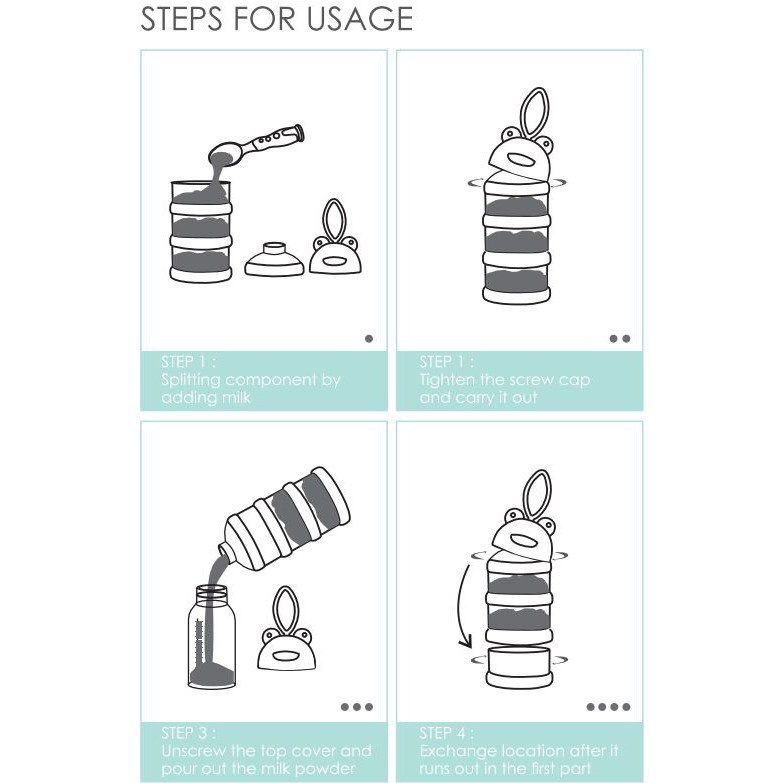 STEPS FOR USAGE

STEP 1 :
Splitting component by adding milk

STEP 1 :
Tighten the screw cap and carry it out

STEP 3 :
Unscrew the top cover and pour out the milk powder

STEP 4 :
Exchange location after it runs out in the first part