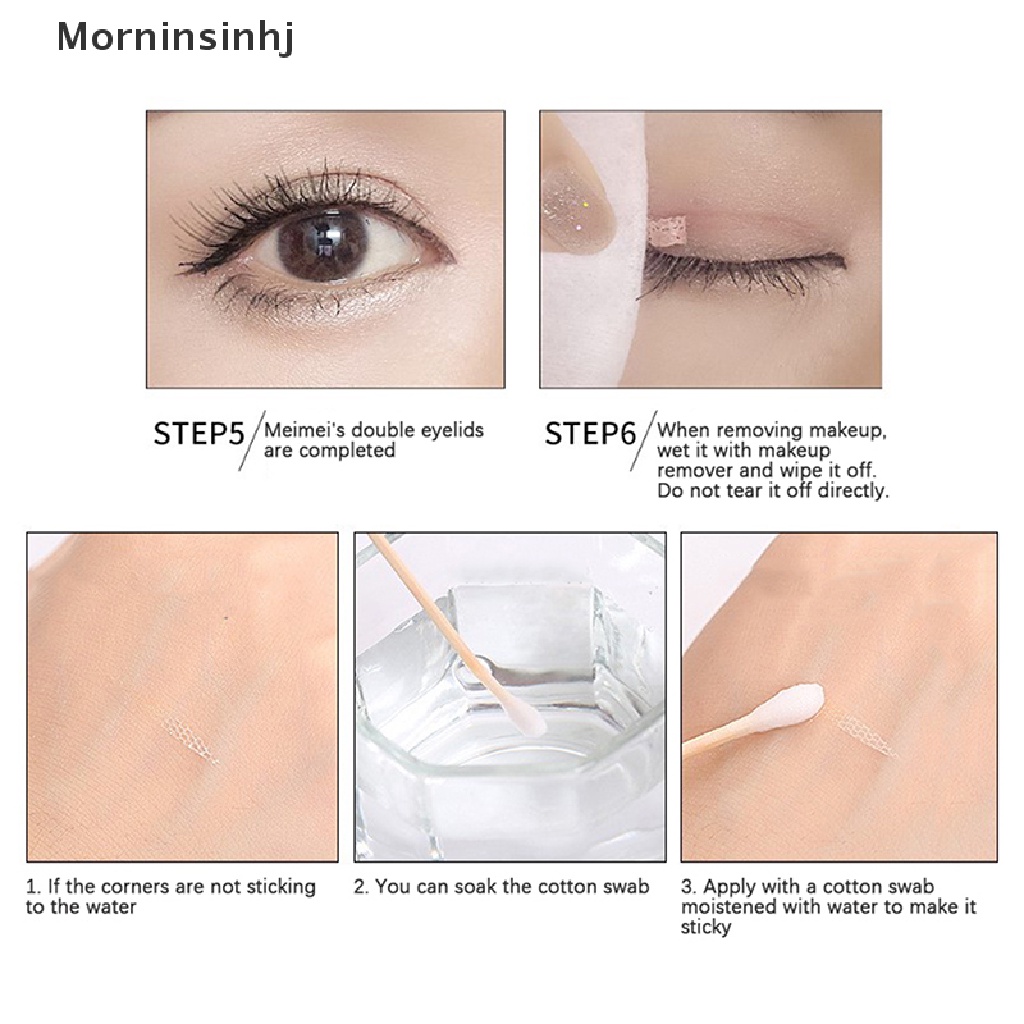 Morninsinhj

STEP5 Meimei's double eyelids are completed

STEP6 When removing makeup, wet it with makeup remover and wipe it off. Do not tear it off directly.

1. If the corners are not sticking to the water

2. You can soak the cotton swab

3. Apply with a cotton swab moistened with water to make it sticky