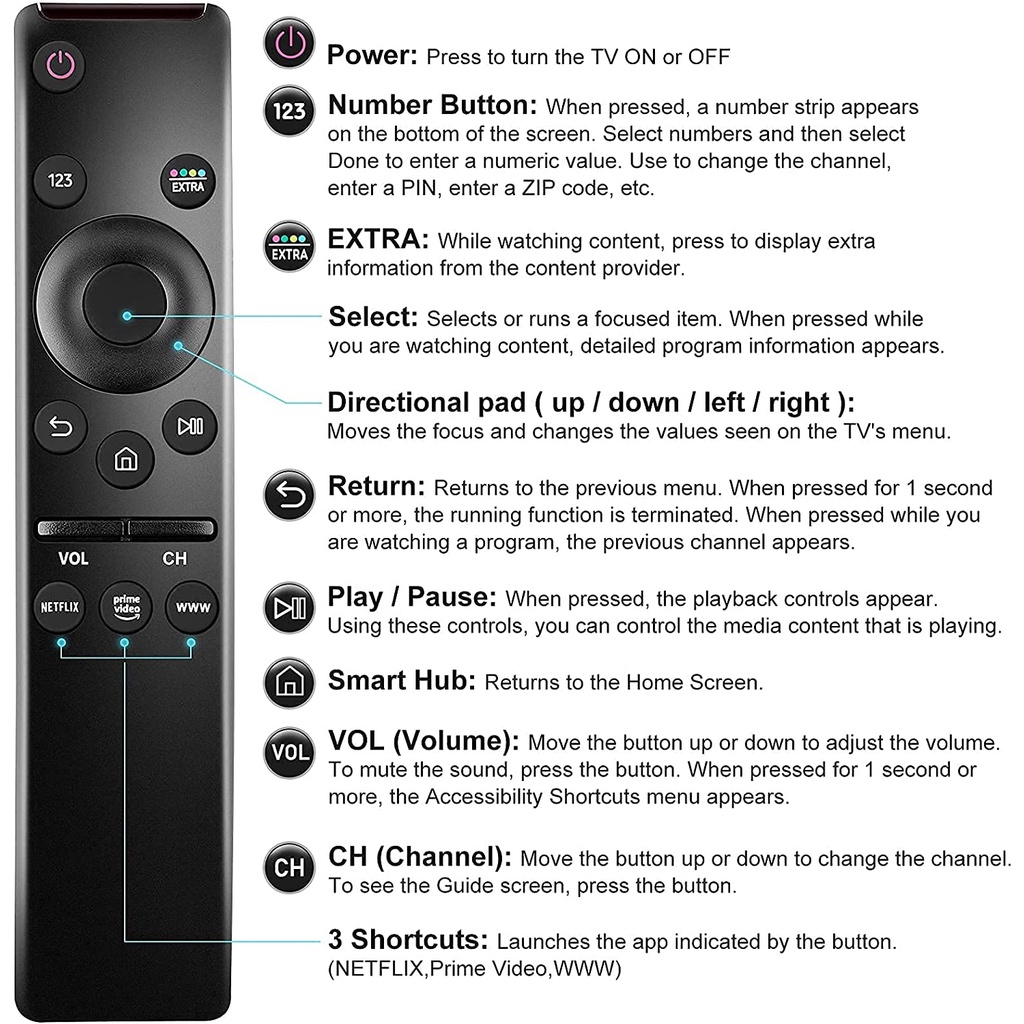 123
EXTRA
VOL
CH
NETFLIX
prime video
WWW

Power: Press to turn the TV ON or OFF

123 Number Button: When pressed, a number strip appears on the bottom of the screen. Select numbers and then select Done to enter a numeric value. Use to change the channel, enter a PIN, enter a ZIP code, etc.

EXTRA EXTRA: While watching content, press to display extra information from the content provider.

Select: Selects or runs a focused item. When pressed while you are watching content, detailed program information appears.

Directional pad ( up / down / left / right ): Moves the focus and changes the values seen on the TV's menu.

Return: Returns to the previous menu. When pressed for 1 second or more, the running function is terminated. When pressed while you are watching a program, the previous channel appears.

Play / Pause: When pressed, the playback controls appear. Using these controls, you can control the media content that is playing.

Smart Hub: Returns to the Home Screen.

VOL VOL (Volume): Move the button up or down to adjust the volume. To mute the sound, press the button. When pressed for 1 second or more, the Accessibility Shortcuts menu appears.

CH CH (Channel): Move the button up or down to change the channel. To see the Guide screen, press the button.

3 Shortcuts: Launches the app indicated by the button. (NETFLIX,Prime Video,WWW)