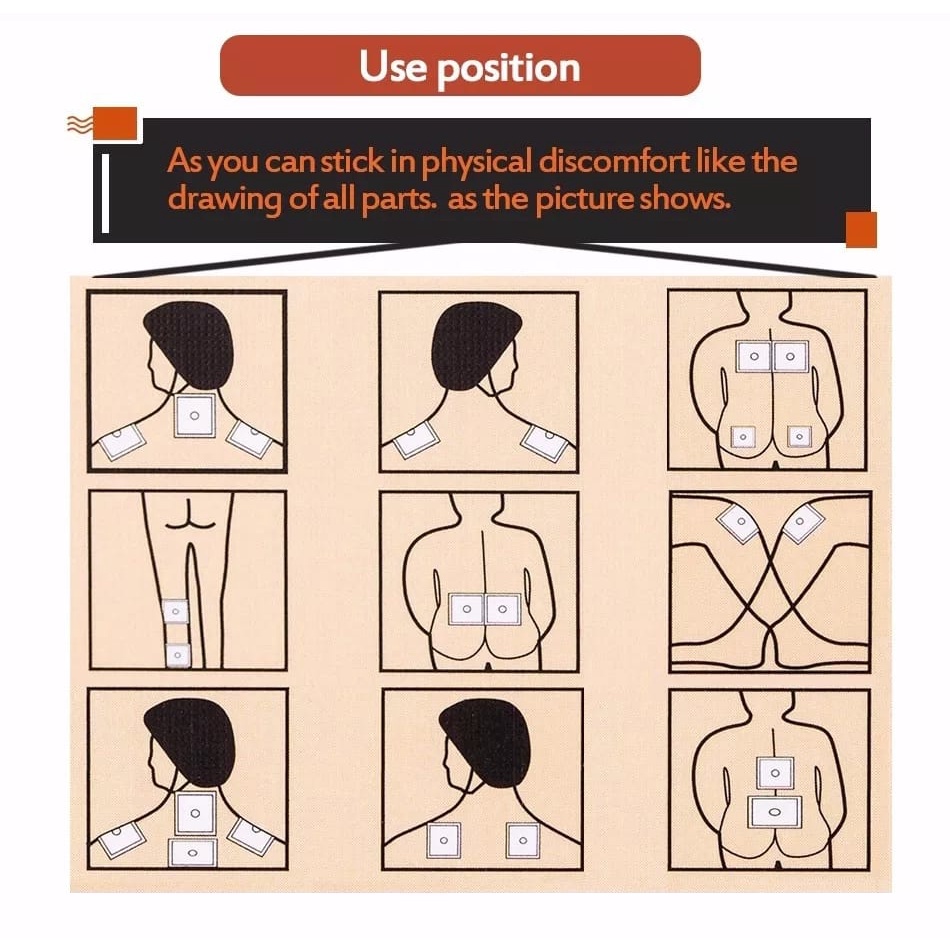 Use position

As you can stick in physical discomfort like the drawing of all parts. as the picture shows.