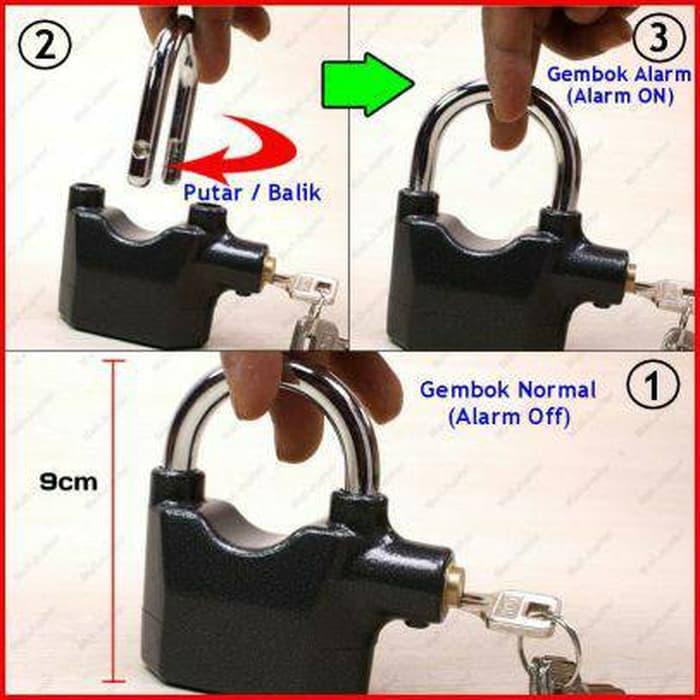 2

Putar / Balik

3

Gembok Alarm
(Alarm ON)

9cm

Gembok Normal
(Alarm Off)

1