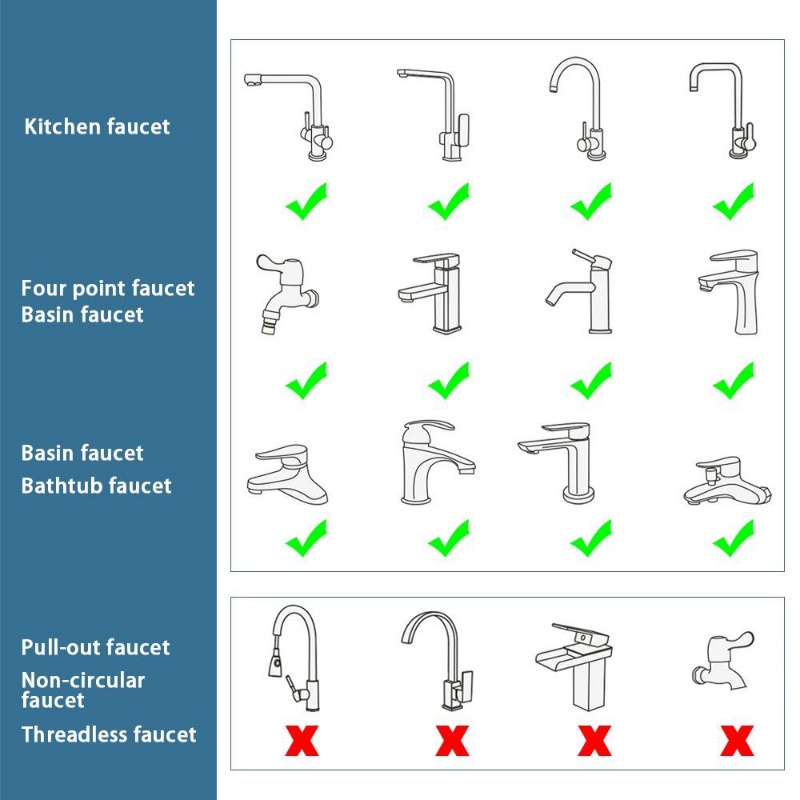 Kitchen faucet

Four point faucet
Basin faucet

Basin faucet
Bathtub faucet

Pull-out faucet
Non-circular faucet
Threadless faucet