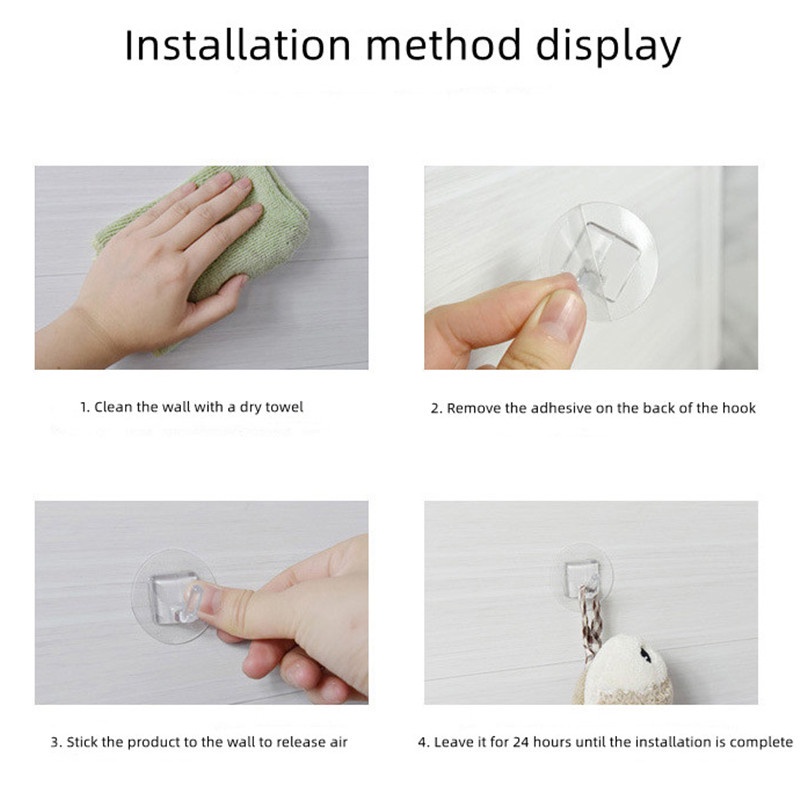 Installation method display

1. Clean the wall with a dry towel

2. Remove the adhesive on the back of the hook

3. Stick the product to the wall to release air

4. Leave it for 24 hours until the installation is complete