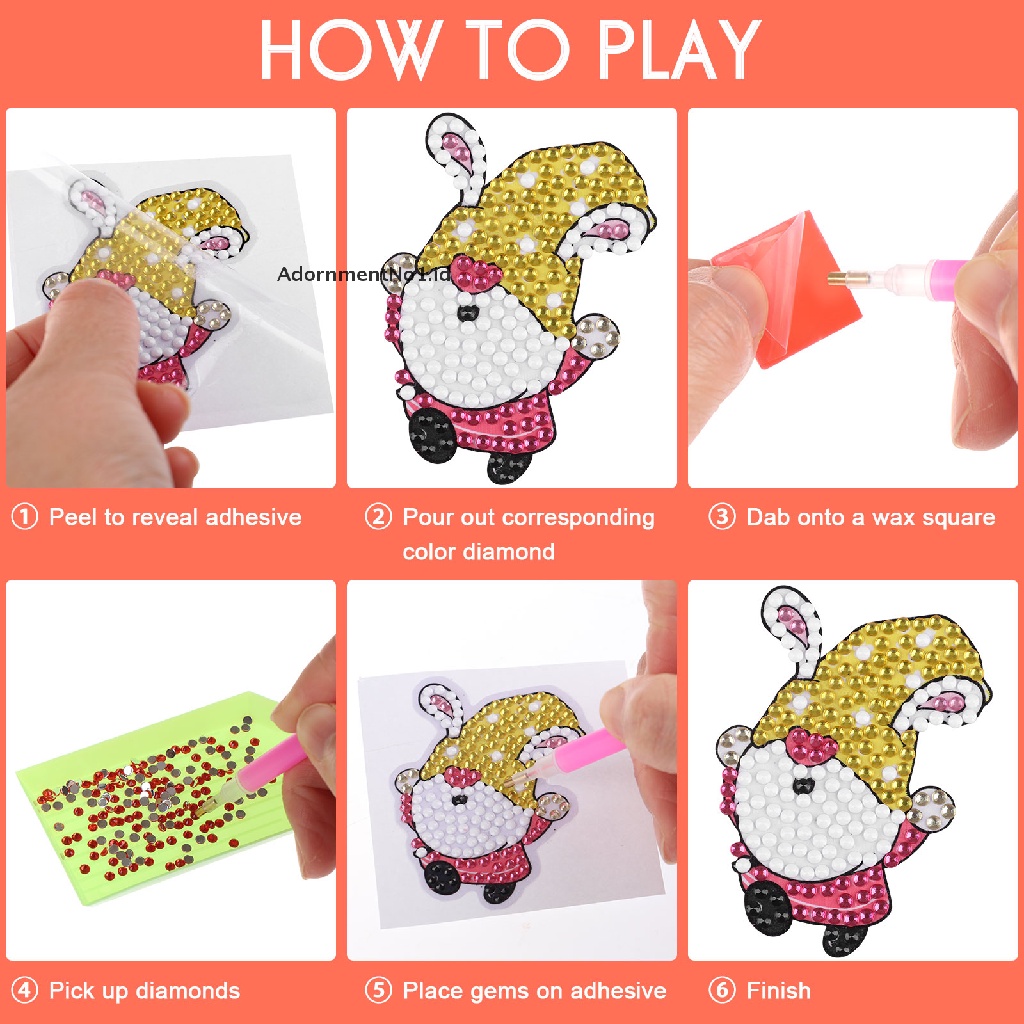 HOW TO PLAY

AdornmentNo1.id

① Peel to reveal adhesive

② Pour out corresponding color diamond

③ Dab onto a wax square

④ Pick up diamonds

⑤ Place gems on adhesive

⑥ Finish