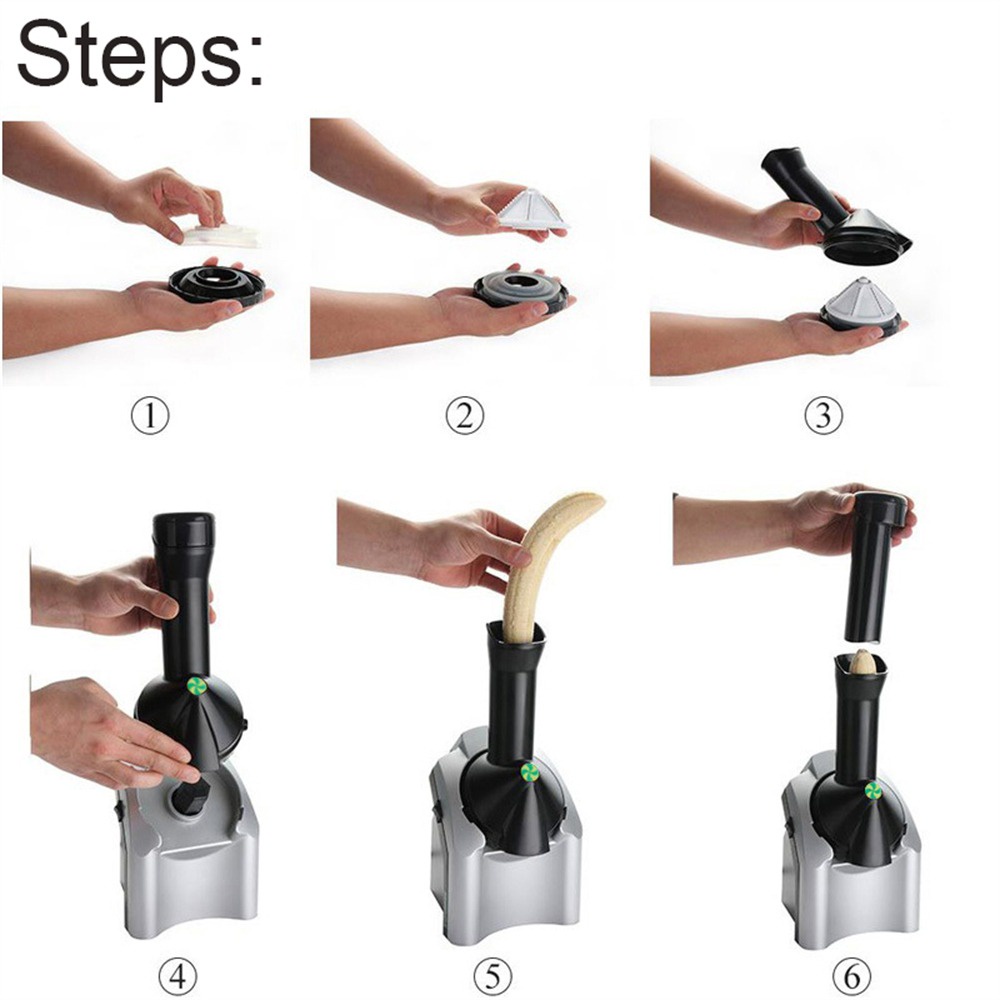 Steps:

①

②

③

④

⑤

⑥