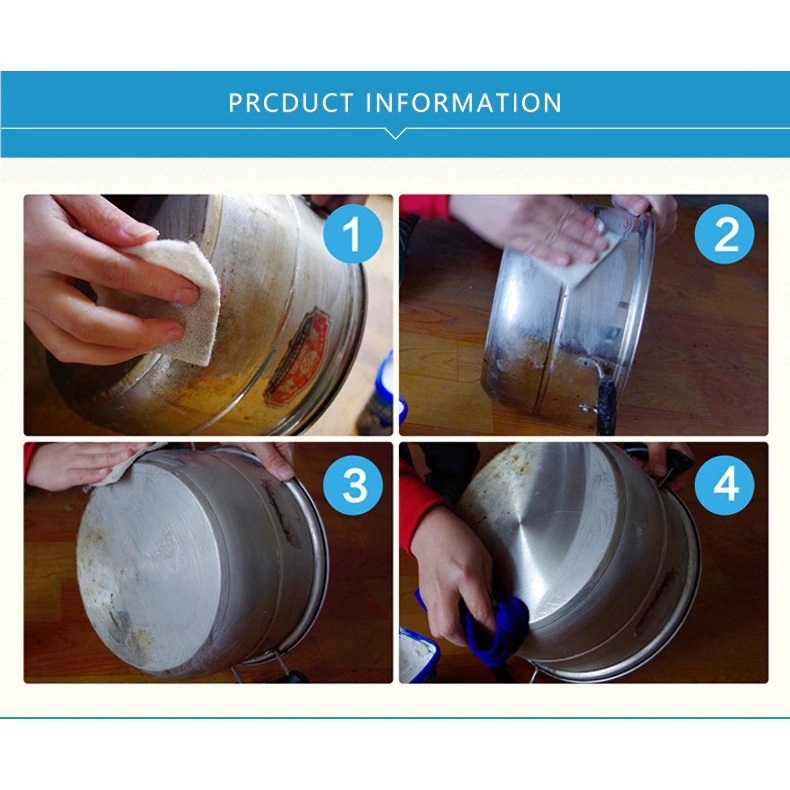 PRCDUCT INFORMATION

1

2

3

4