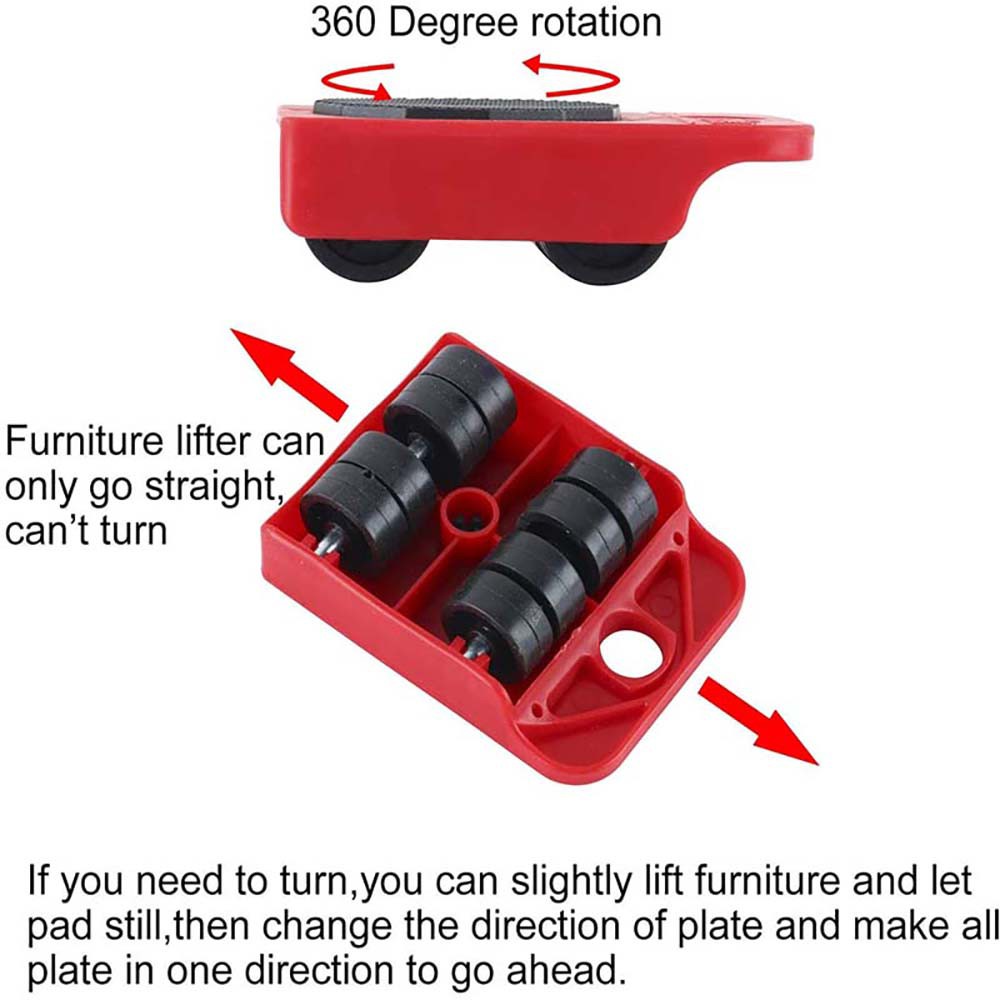 360 Degree rotation

Furniture lifter can only go straight, can't turn

If you need to turn,you can slightly lift furniture and let pad still,then change the direction of plate and make all plate in one direction to go ahead.