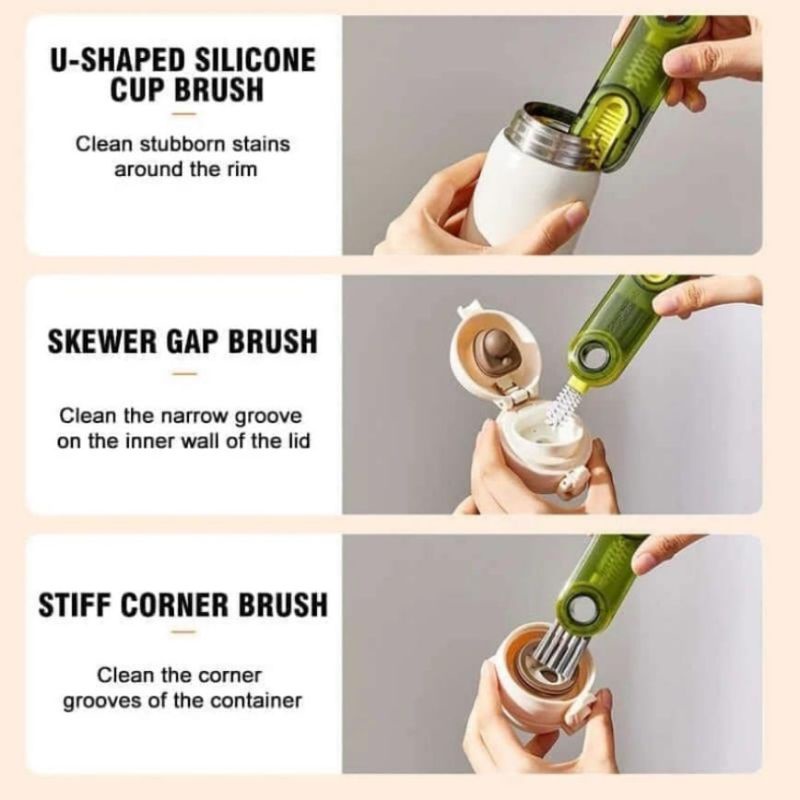 U-SHAPED SILICONE CUP BRUSH

Clean stubborn stains around the rim

SKEWER GAP BRUSH

Clean the narrow groove on the inner wall of the lid

STIFF CORNER BRUSH

Clean the corner grooves of the container