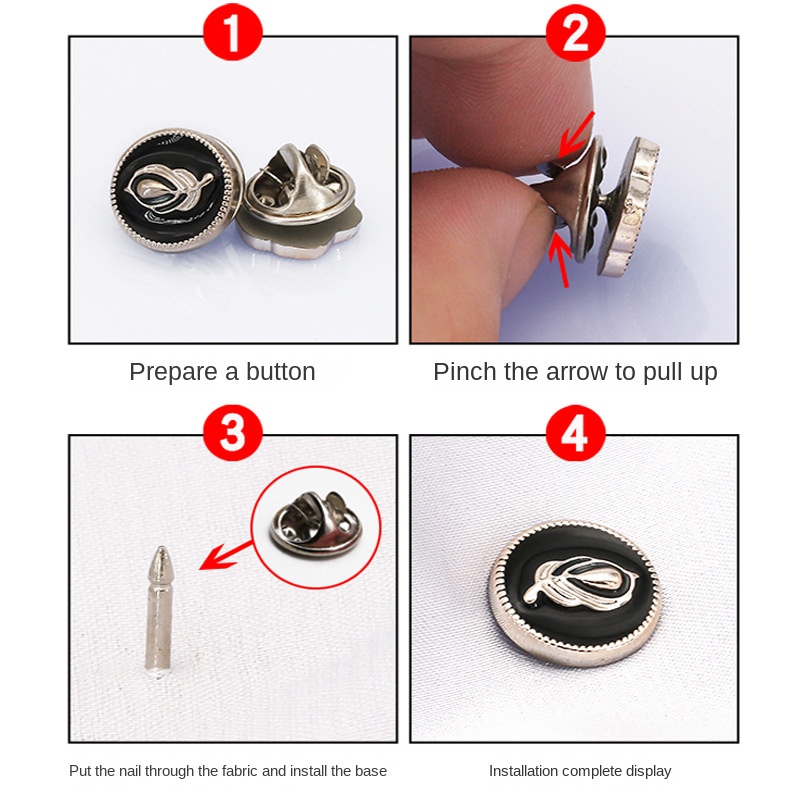 1

Prepare a button

2

Pinch the arrow to pull up

3

Put the nail through the fabric and install the base

4

Installation complete display