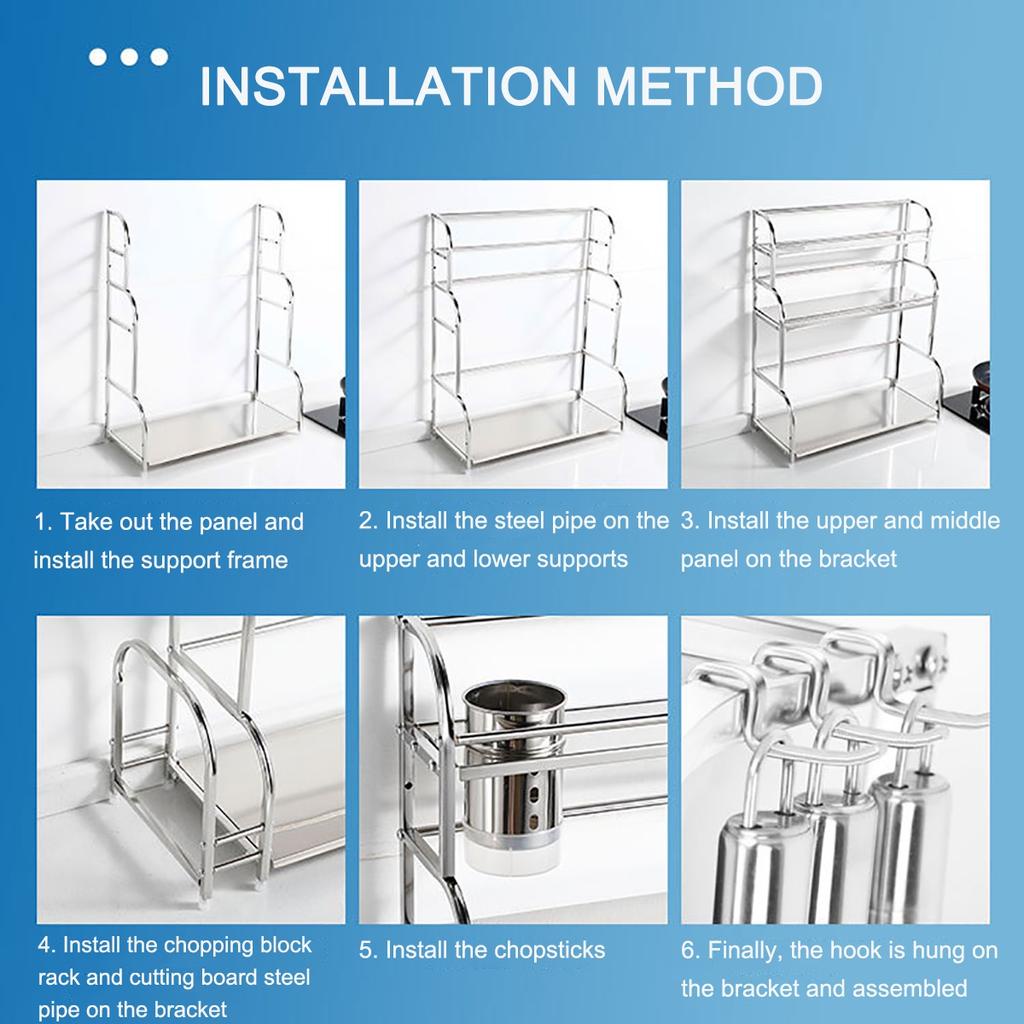 INSTALLATION METHOD

1. Take out the panel and install the support frame

2. Install the steel pipe on the upper and lower supports

3. Install the upper and middle panel on the bracket

4. Install the chopping block rack and cutting board steel pipe on the bracket

5. Install the chopsticks

6. Finally, the hook is hung on the bracket and assembled