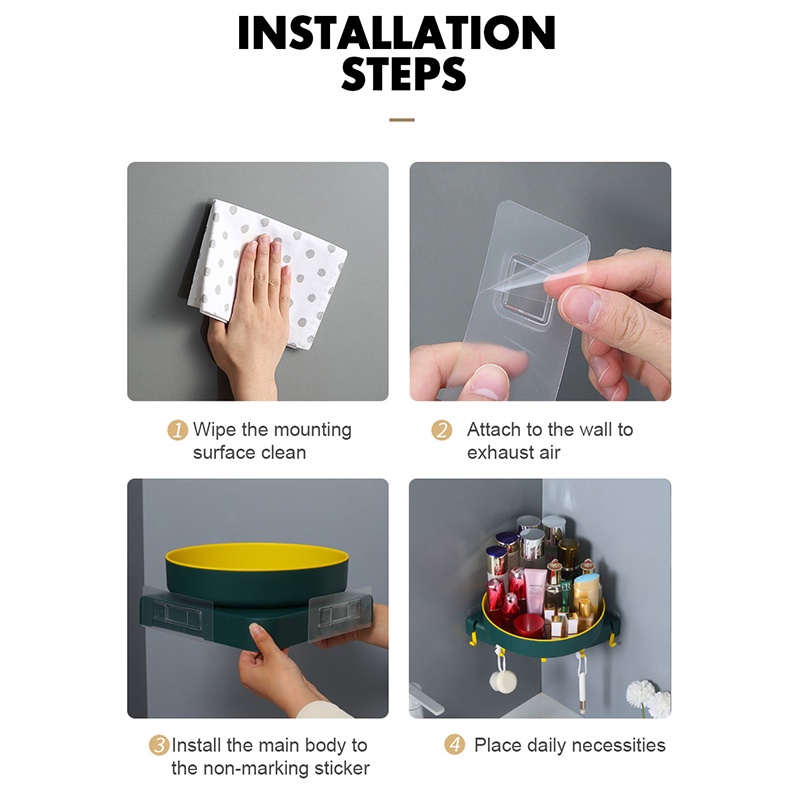 INSTALLATION STEPS

1 Wipe the mounting surface clean

2 Attach to the wall to exhaust air

3 Install the main body to the non-marking sticker

4 Place daily necessities