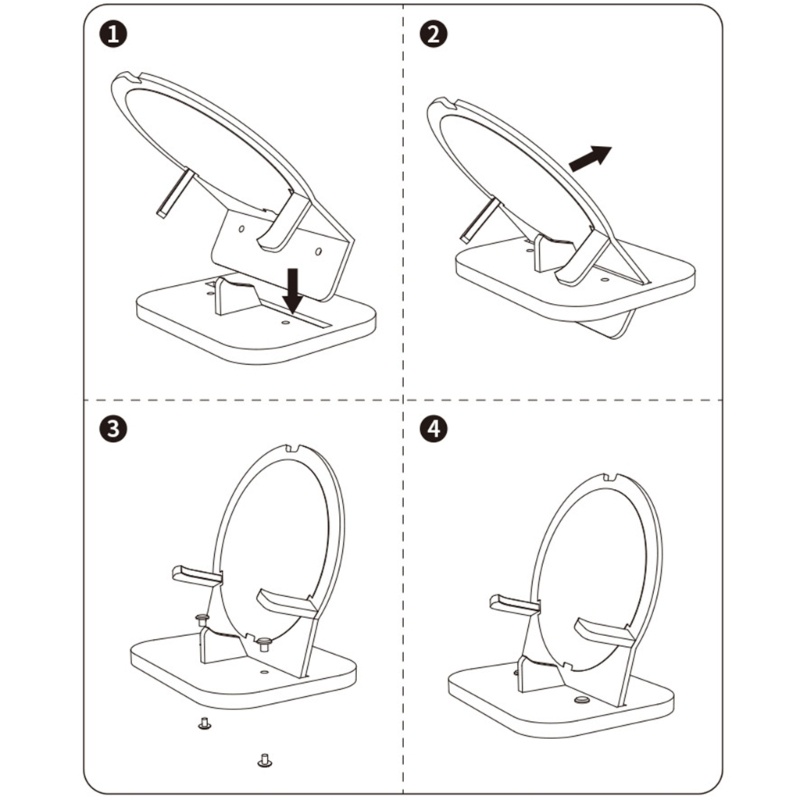 1

2

3

4