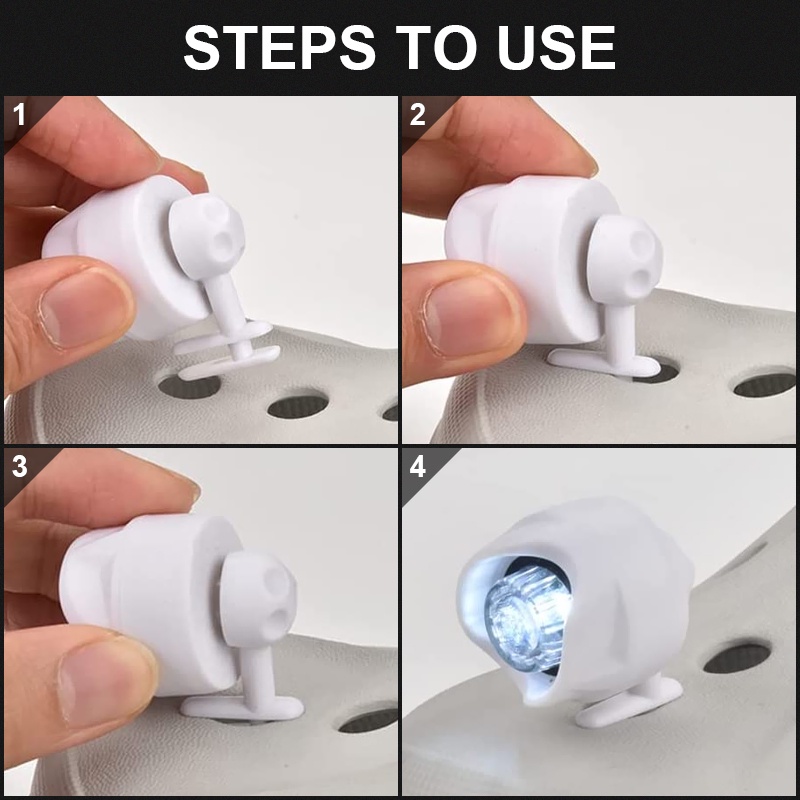 STEPS TO USE

1

2

3

4