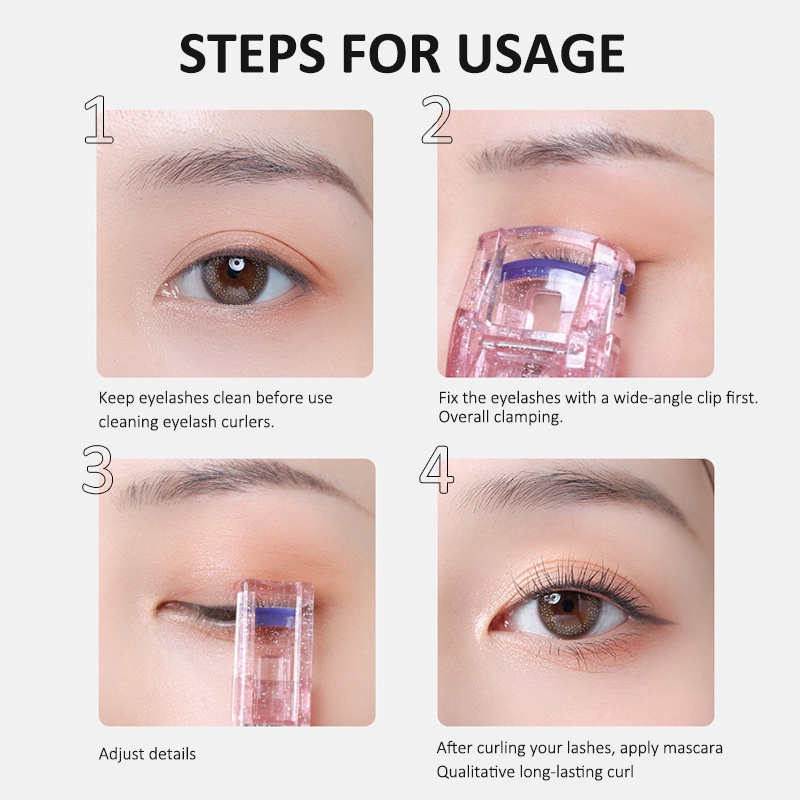 STEPS FOR USAGE

1

Keep eyelashes clean before use cleaning eyelash curlers.

2

Fix the eyelashes with a wide-angle clip first. Overall clamping.

3

Adjust details

4

After curling your lashes, apply mascara Qualitative long-lasting curl