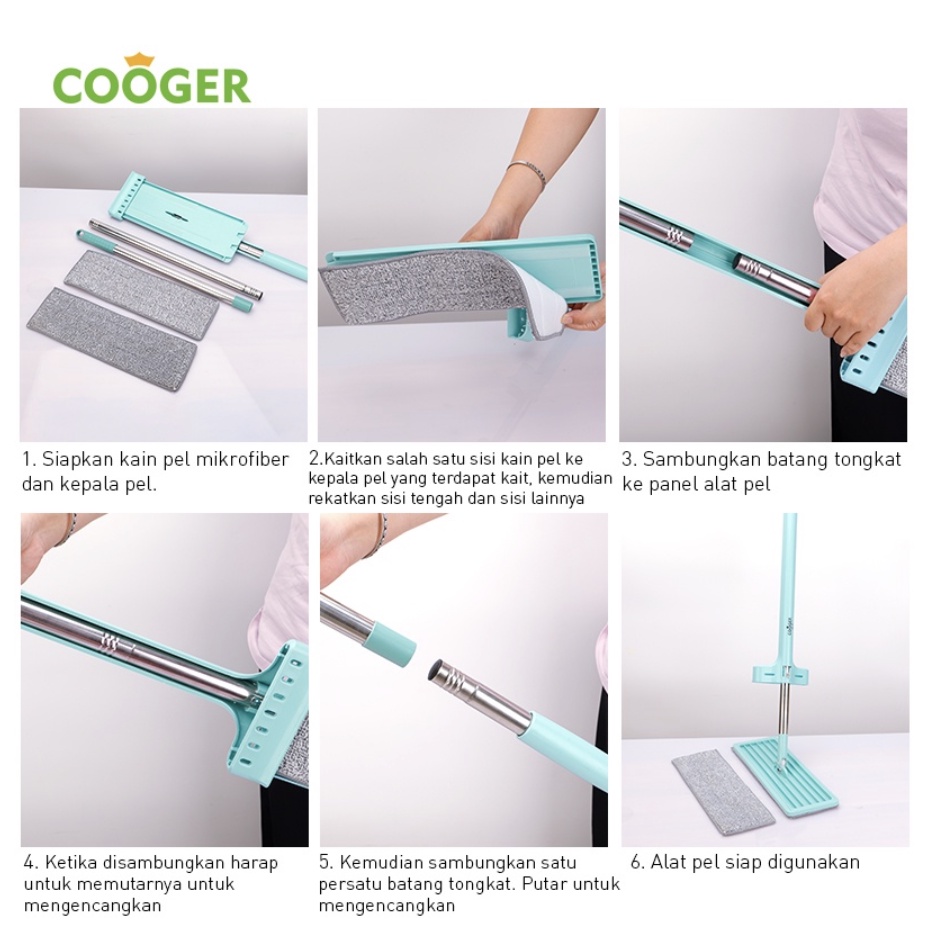 COOGER

1. Siapkan kain pel mikrofiber dan kepala pel.

2.Kaitkan salah satu sisi kain pel ke kepala pel yang terdapat kait, kemudian rekatkan sisi tengah dan sisi lainnya

3. Sambungkan batang tongkat ke panel alat pel

4. Ketika disambungkan harap untuk memutarnya untuk mengencangkan

5. Kemudian sambungkan satu persatu batang tongkat. Putar untuk mengencangkan

6. Alat pel siap digunakan