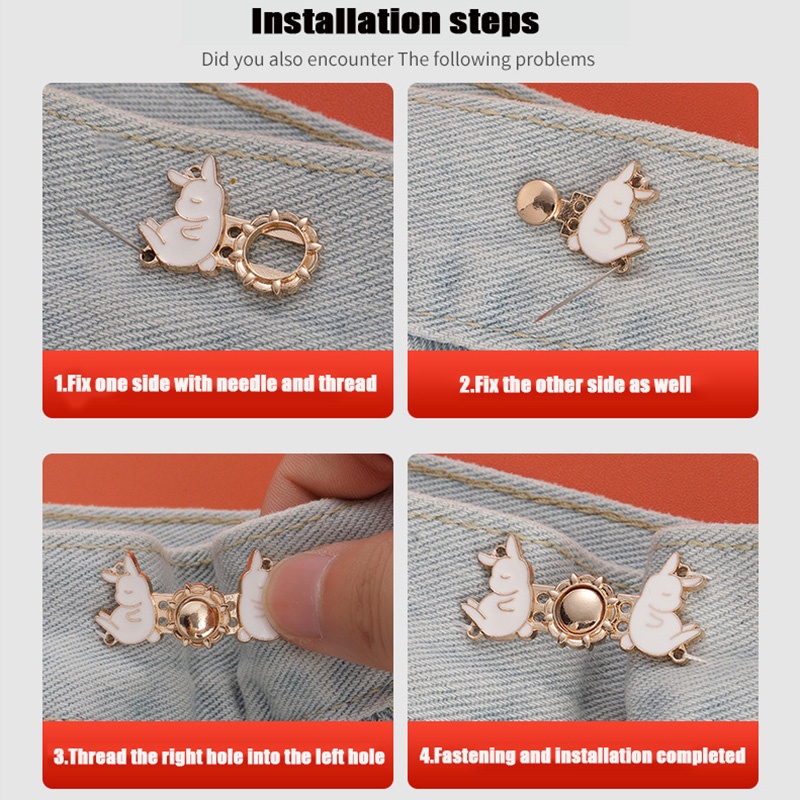 Installation steps

Did you also encounter The following problems

1.Fix one side with needle and thread

2.Fix the other side as well

3.Thread the right hole into the left hole

4.Fastening and installation completed