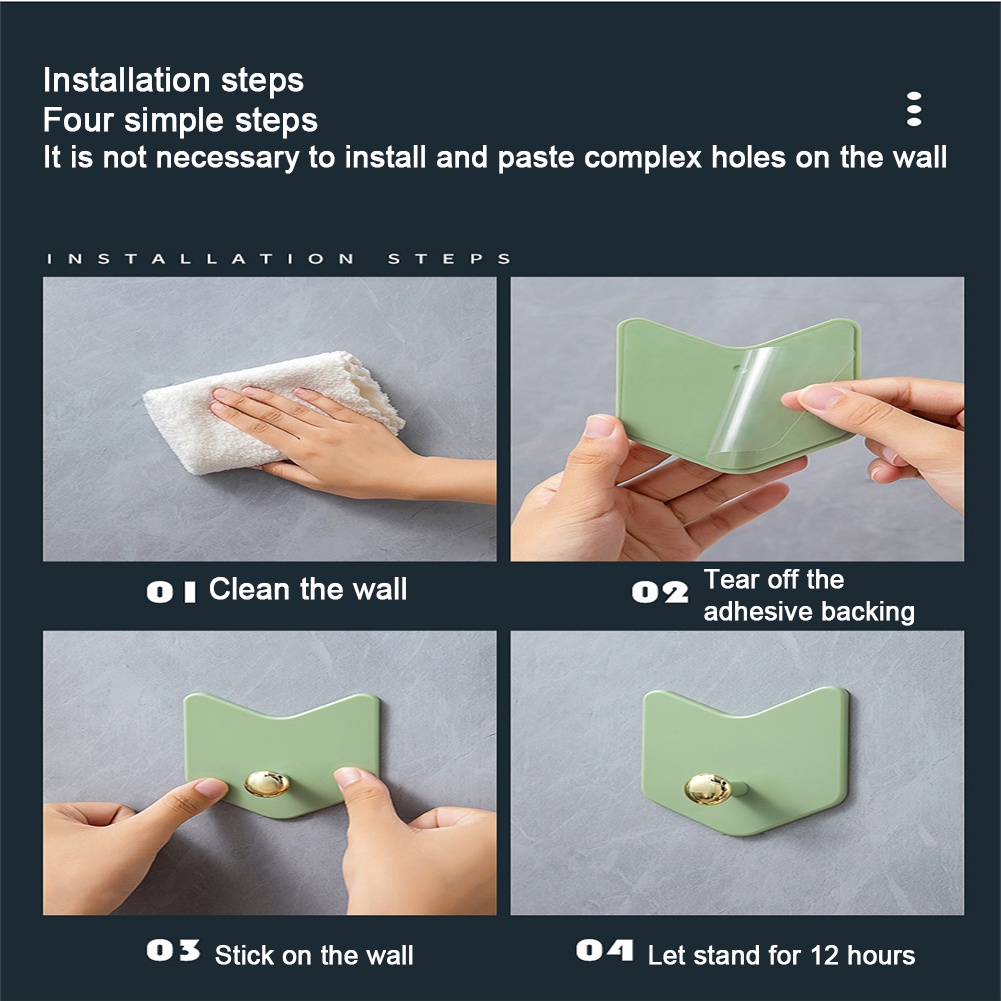 Installation steps
Four simple steps
It is not necessary to install and paste complex holes on the wall

INSTALLATION STEPS

01 Clean the wall

02 Tear off the adhesive backing

03 Stick on the wall

04 Let stand for 12 hours