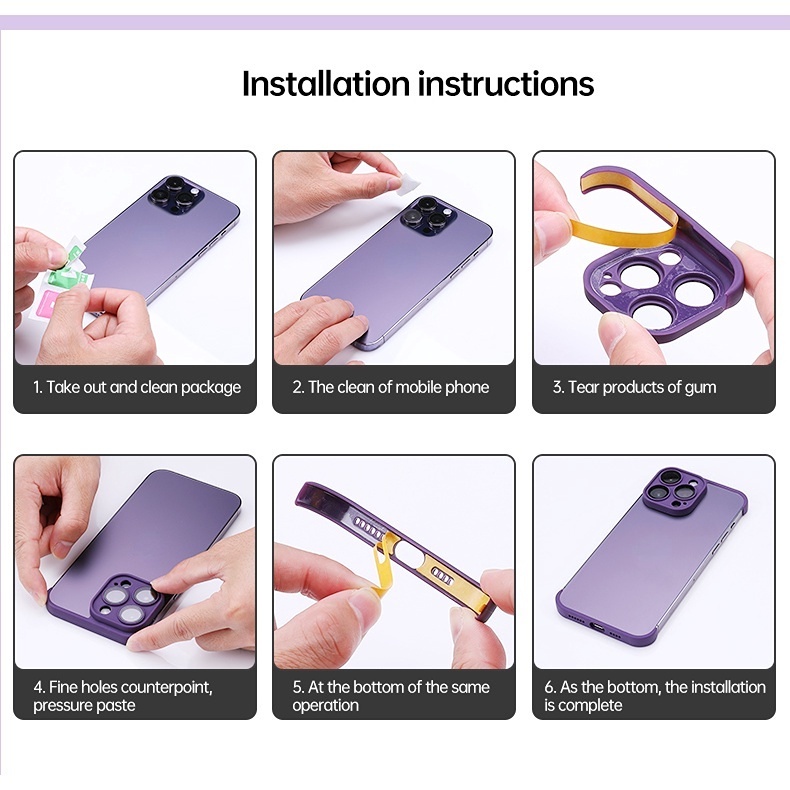 Installation instructions

1. Take out and clean package

2. The clean of mobile phone

3. Tear products of gum

4. Fine holes counterpoint, pressure paste

5. At the bottom of the same operation

6. As the bottom, the installation is complete