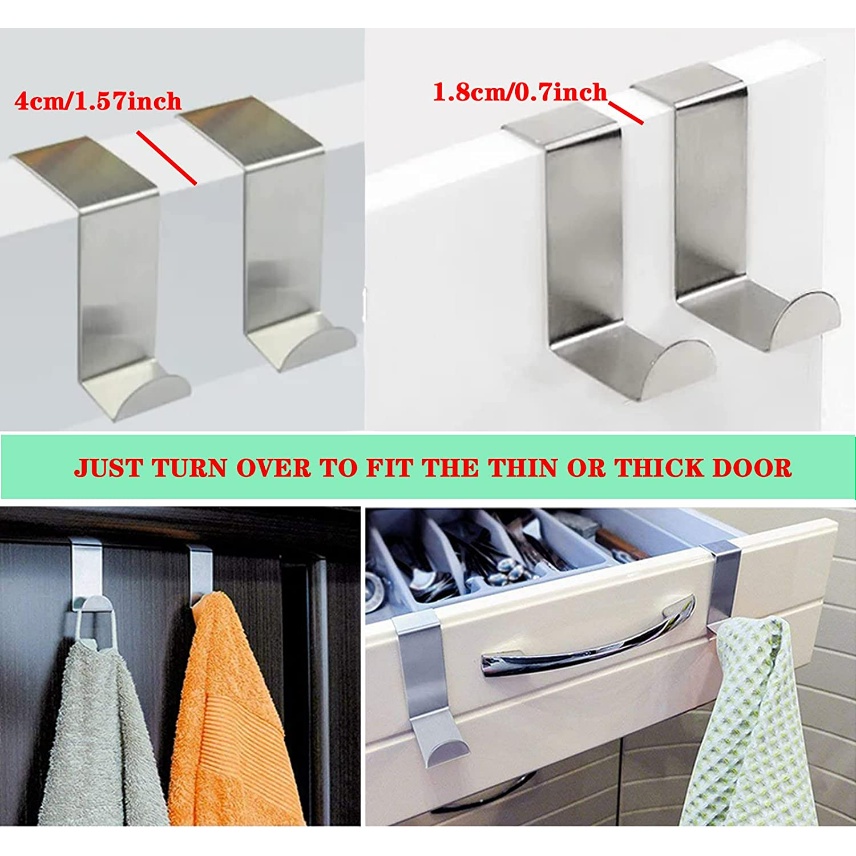 4cm/1.57inch

1.8cm/0.7inch

JUST TURN OVER TO FIT THE THIN OR THICK DOOR