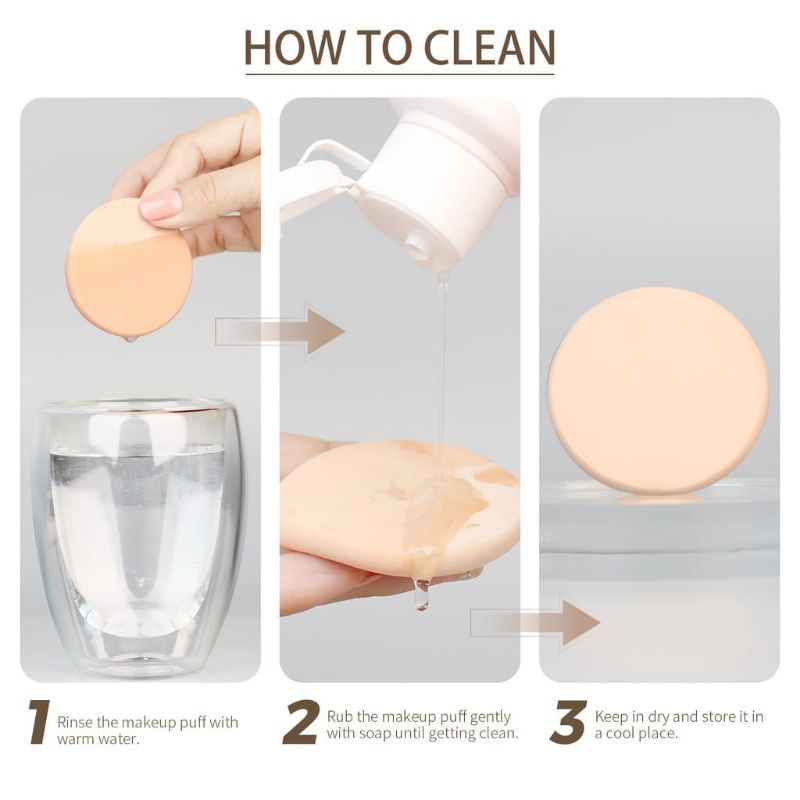 HOW TO CLEAN

1 Rinse the makeup puff with warm water.

2 Rub the makeup puff gently with soap until getting clean.

3 Keep in dry and store it in a cool place.