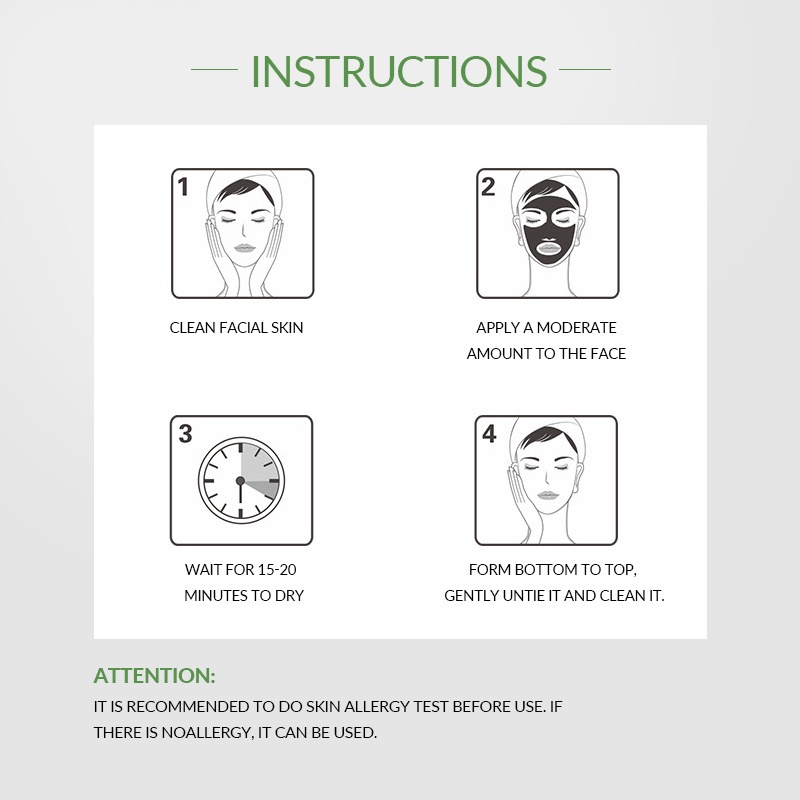 INSTRUCTIONS

1

CLEAN FACIAL SKIN

2

APPLY A MODERATE AMOUNT TO THE FACE

3

WAIT FOR 15-20 MINUTES TO DRY

4

FORM BOTTOM TO TOP, GENTLY UNTIE IT AND CLEAN IT.

ATTENTION:

IT IS RECOMMENDED TO DO SKIN ALLERGY TEST BEFORE USE. IF THERE IS NOALLERGY, IT CAN BE USED.