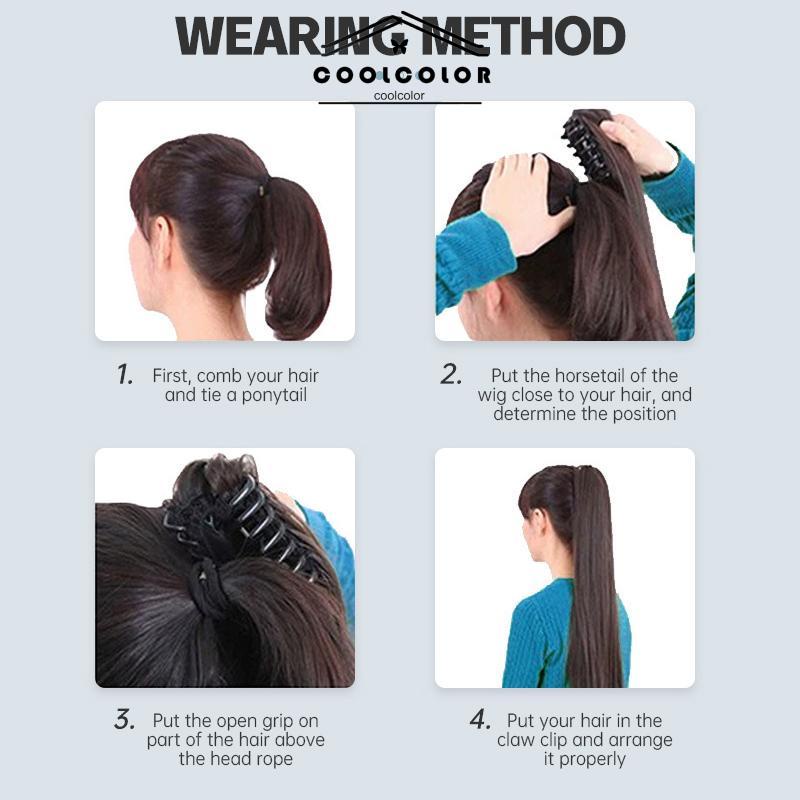 WEARING METHOD
COOLCOLOR
coolcolor

1. First, comb your hair and tie a ponytail

2. Put the horsetail of the wig close to your hair, and determine the position

3. Put the open grip on part of the hair above the head rope

4. Put your hair in the claw clip and arrange it properly