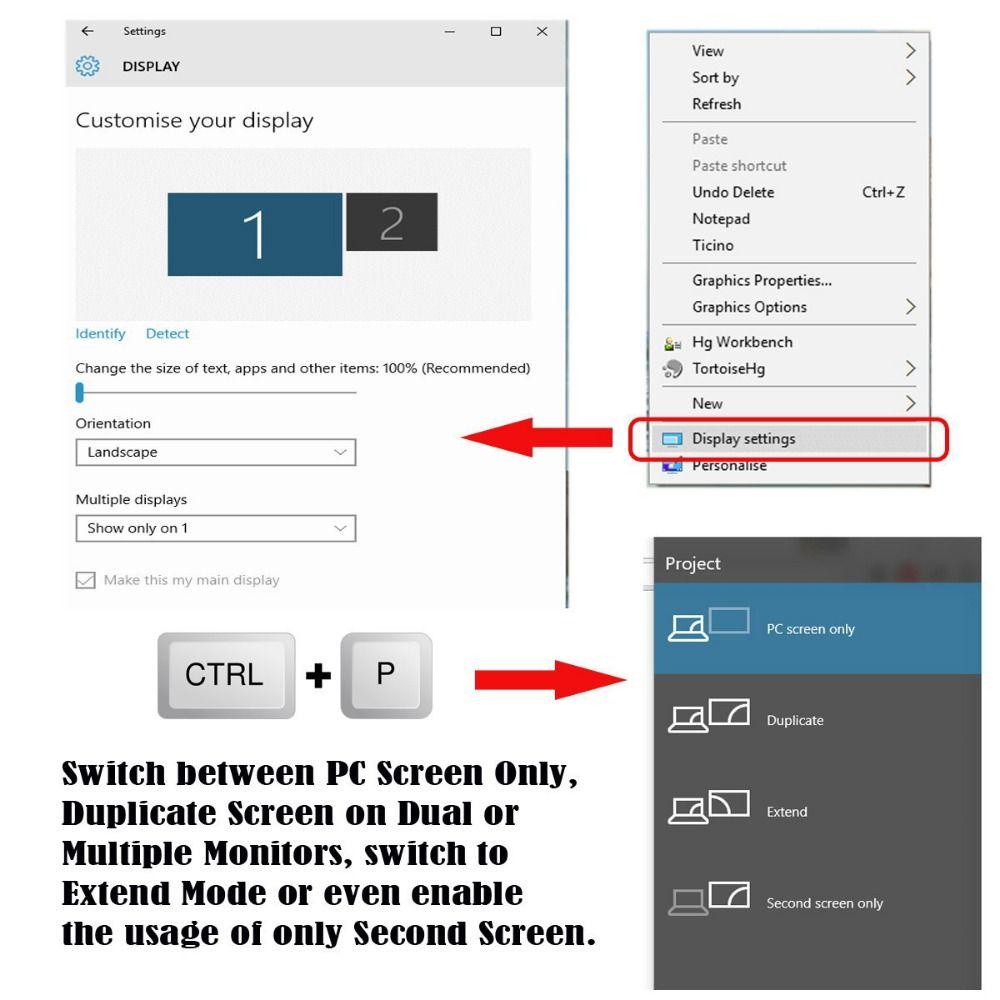 Settings

DISPLAY

Customise your display

1 2

Identify Detect

Change the size of text, apps and other items: 100% (Recommended)

Orientation

Landscape

Multiple displays

Show only on 1

Make this my main display

View
Sort by
Refresh
Paste
Paste shortcut
Undo Delete Ctrl+Z
Notepad
Ticino
Graphics Properties...
Graphics Options
Hg Workbench
TortoiseHg
New
Display settings
Personalise

CTRL + P

Project

PC screen only

Duplicate

Extend

Second screen only

Switch between PC Screen Only, Duplicate Screen on Dual or Multiple Monitors, switch to Extend Mode or even enable the usage of only Second Screen.