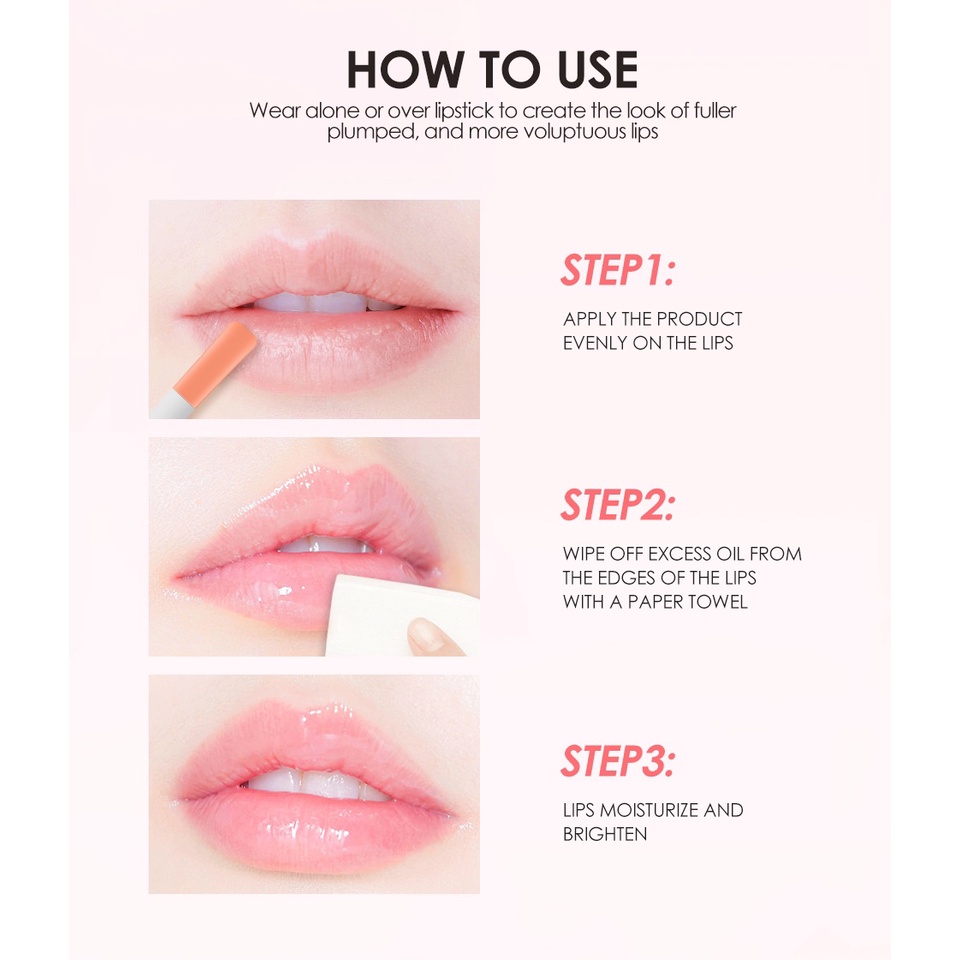 HOW TO USE

Wear alone or over lipstick to create the look of fuller plumped, and more voluptuous lips

STEP1:

APPLY THE PRODUCT EVENLY ON THE LIPS

STEP2:

WIPE OFF EXCESS OIL FROM THE EDGES OF THE LIPS WITH A PAPER TOWEL

STEP3:

LIPS MOISTURIZE AND BRIGHTEN