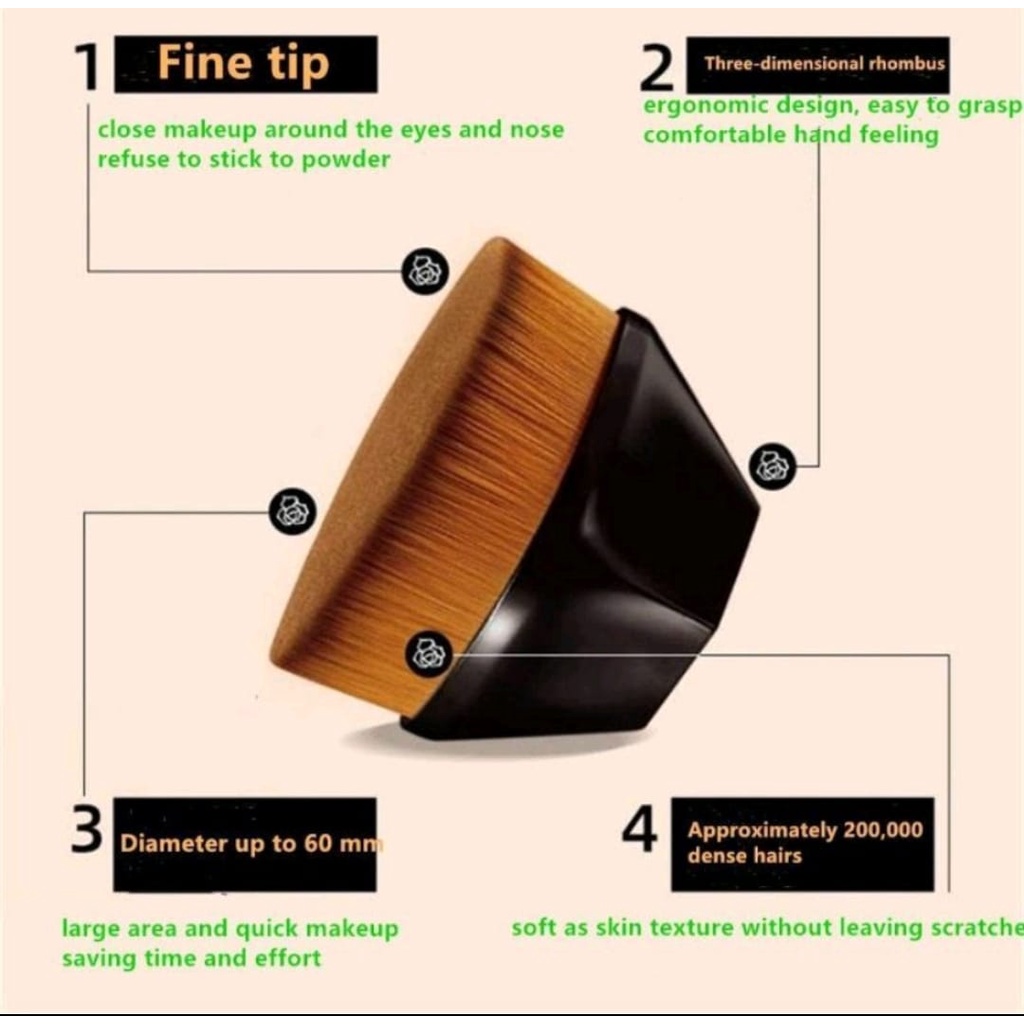 1 Fine tip

close makeup around the eyes and nose
refuse to stick to powder

2 Three-dimensional rhombus

ergonomic design, easy to grasp
comfortable hand feeling

3 Diameter up to 60 mm

large area and quick makeup
saving time and effort

4 Approximately 200,000 dense hairs

soft as skin texture without leaving scratche