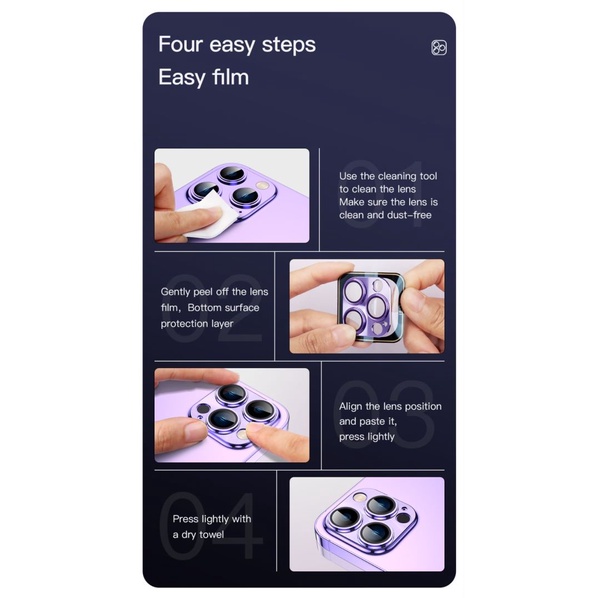 Four easy steps
Easy film

01

Use the cleaning tool to clean the lens Make sure the lens is clean and dust-free

02

Gently peel off the lens film, Bottom surface protection layer

03

Align the lens position and paste it, press lightly

04

Press lightly with a dry towel