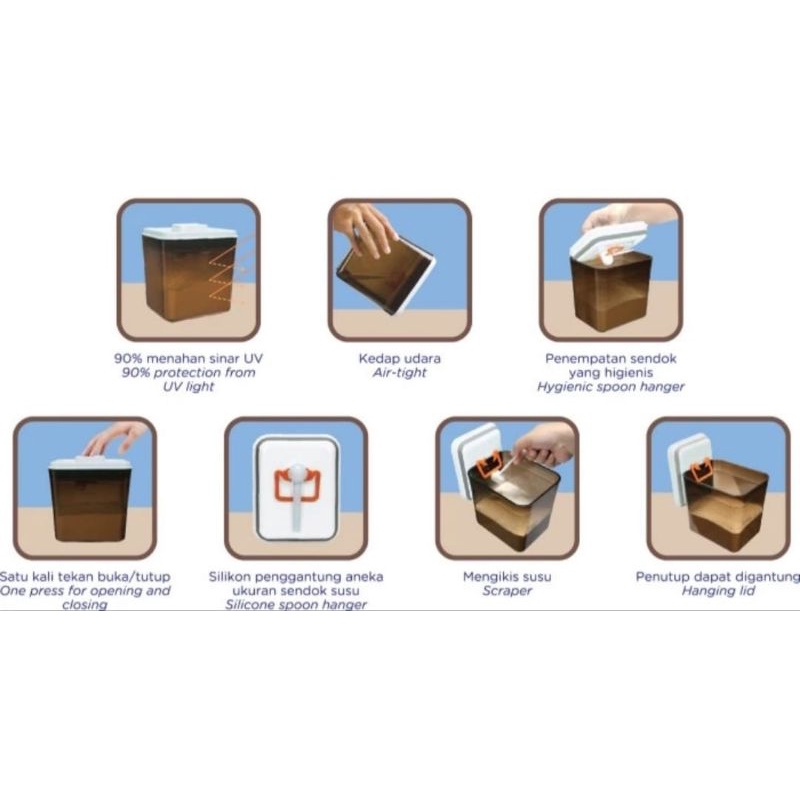 90% menahan sinar UV
90% protection from UV light

Kedap udara
Air-tight

Penempatan sendok yang higienis
Hygienic spoon hanger

Satu kali tekan buka/tutup
One press for opening and closing

Silikon penggantung aneka ukuran sendok susu
Silicone spoon hanger

Mengikis susu
Scraper

Penutup dapat digantung
Hanging lid