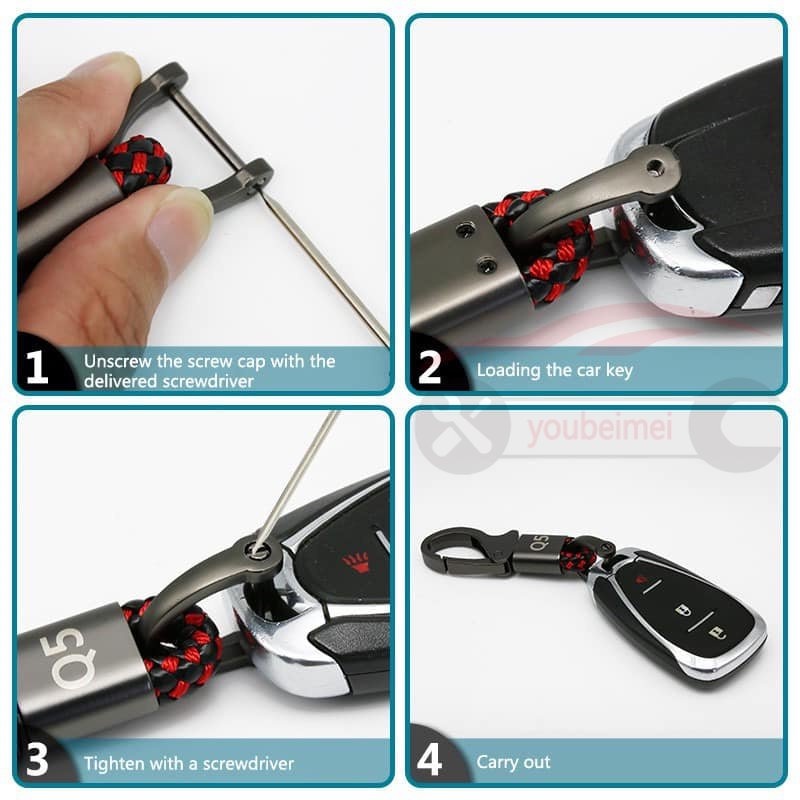 1 Unscrew the screw cap with the delivered screwdriver

2 Loading the car key

youbeimei

Q5

3 Tighten with a screwdriver

Q5

4 Carry out